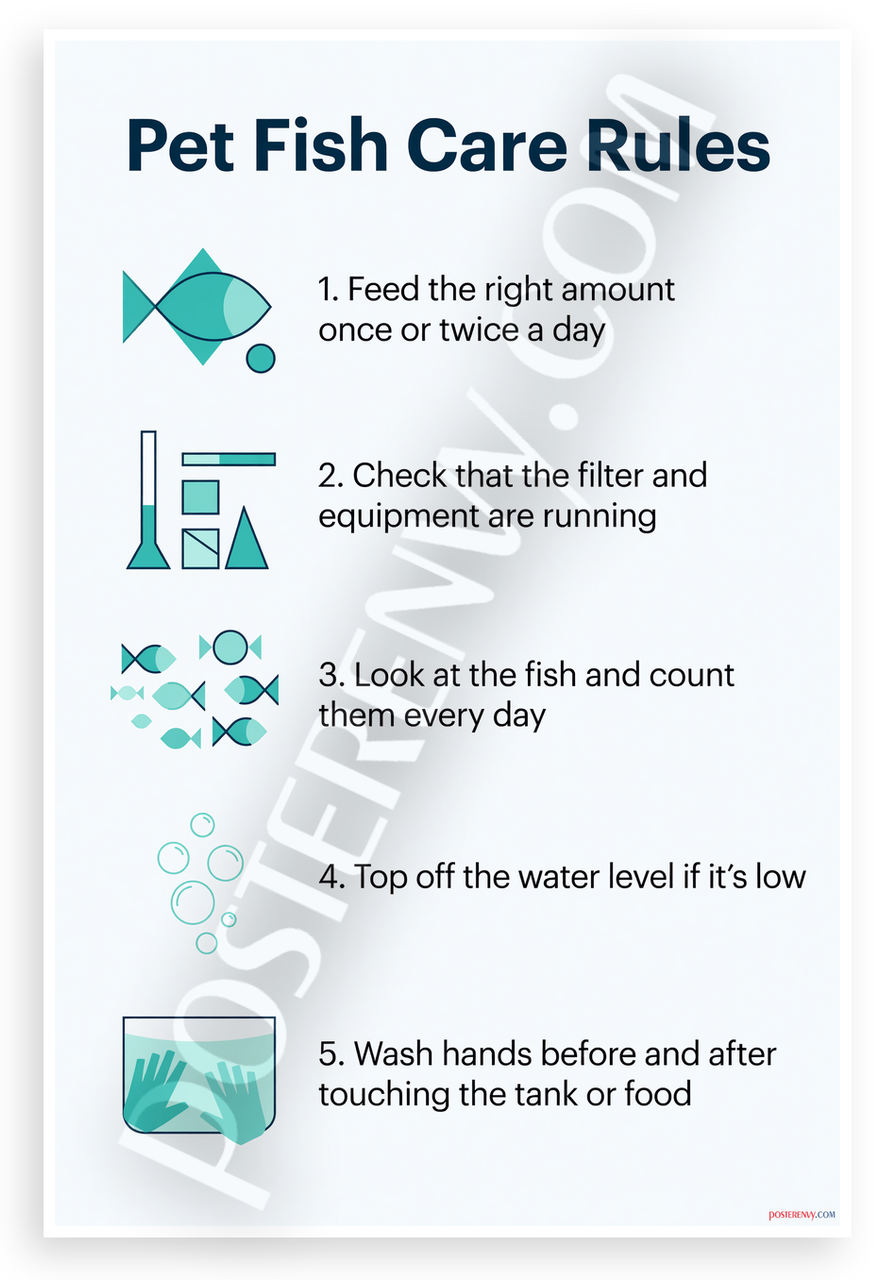 Pet Fish Care Rules

1. Feed the right amount once or twice a day

2. Check that the filter and equipment are running

3. Look at the fish and count them every day

4. Top off the water level if it's low

5. Wash hands before and after touching the tank or food

POSTERENVY.COM

POSTERENVY.COM