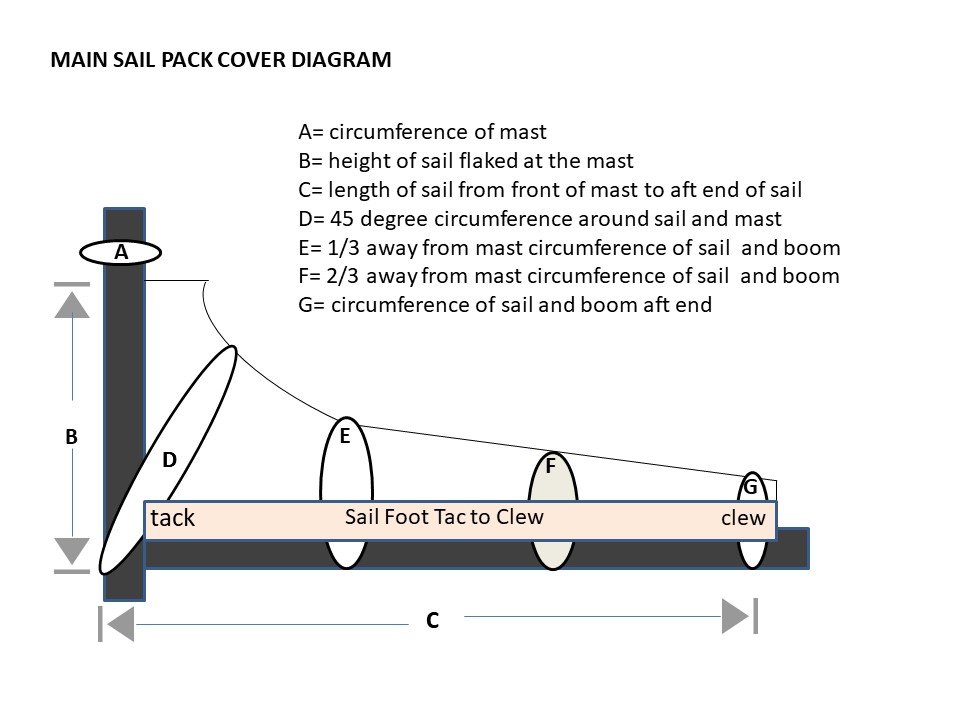 MAIN SAIL PACK COVER DIAGRAM

A= circumference of mast
B= height of sail flaked at the mast
C= length of sail from front of mast to aft end of sail
D= 45 degree circumference around sail and mast
E= 1/3 away from mast circumference of sail and boom
F= 2/3 away from mast circumference of sail and boom
G= circumference of sail and boom aft end

A

B

D

E

F

G

tack

Sail Foot Tac to Clew

clew

C