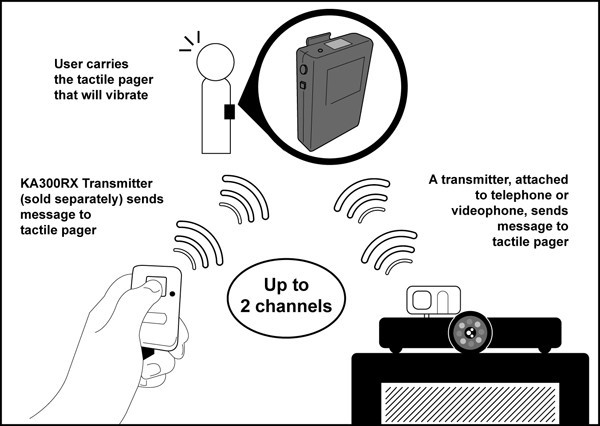 User carries the tactile pager that will vibrate

KA300RX Transmitter (sold separately) sends message to tactile pager

A transmitter, attached to telephone or videophone, sends message to tactile pager

Up to 2 channels