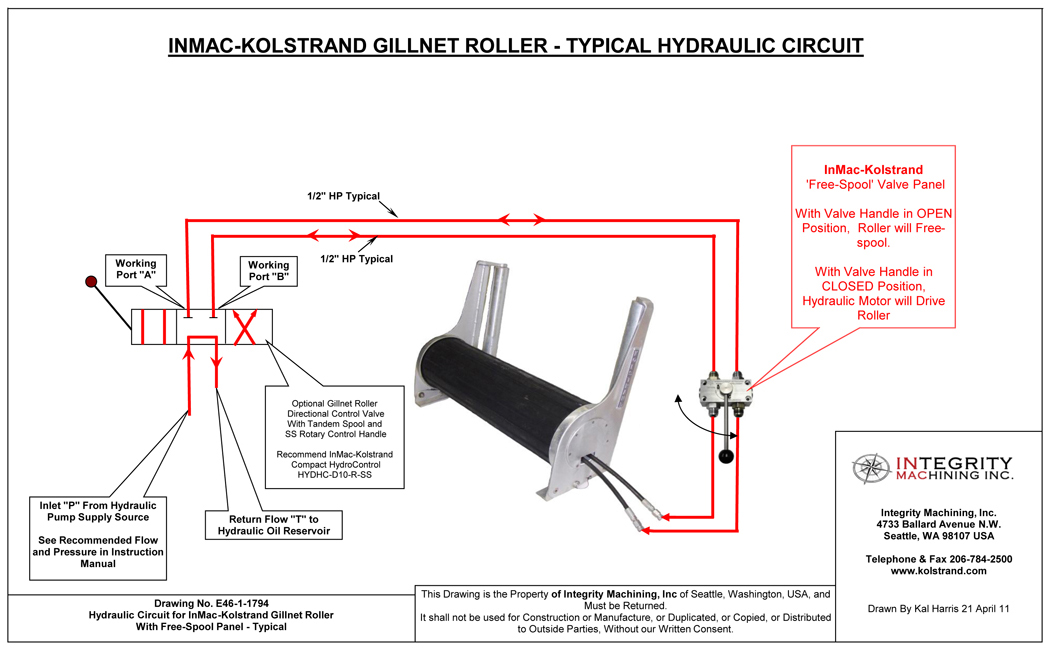 INMAC-KOLSTRAND GILLNET ROLLER - TYPICAL HYDRAULIC CIRCUIT

1/2" HP Typical

1/2" HP Typical

Working Port "A"

Working Port "B"

InMac-Kolstrand 'Free-Spool' Valve Panel

With Valve Handle in OPEN Position, Roller will Free-spool.

With Valve Handle in CLOSED Position, Hydraulic Motor will Drive Roller

Optional Gillnet Roller Directional Control Valve With Tandem Spool and SS Rotary Control Handle

Recommend InMac-Kolstrand Compact HydroControl HYDHC-D10-R-SS

Inlet "P" From Hydraulic Pump Supply Source

See Recommended Flow and Pressure in Instruction Manual

Return Flow "T" to Hydraulic Oil Reservoir

INTEGRITY MACHINING INC.

Integrity Machining, Inc.
4733 Ballard Avenue N.W.
Seattle, WA 98107 USA

Telephone & Fax 206-784-2500
www.kolstrand.com

Drawing No. E46-1-1794
Hydraulic Circuit for InMac-Kolstrand Gillnet Roller
With Free-Spool Panel - Typical

This Drawing is the Property of Integrity Machining, Inc of Seattle, Washington, USA, and Must be Returned.
It shall not be used for Construction or Manufacture, or Duplicated, or Copied, or Distributed to Outside Parties, Without our Written Consent.

Drawn By Kal Harris 21 April 11