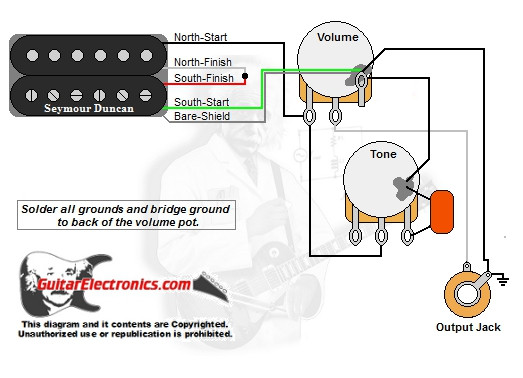 Seymour Duncan

North-Start

North-Finish

South-Finish

South-Start

Bare-Shield

Volume

Tone

Solder all grounds and bridge ground to back of the volume pot.

GuitarElectronics.com

This diagram and it contents are Copyrighted. Unauthorized use or republication is prohibited.

Output Jack