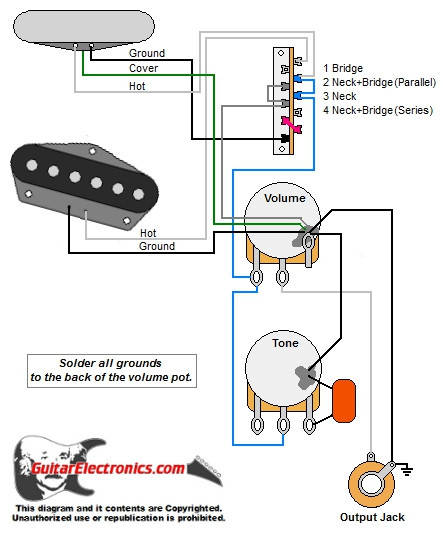 Ground
Cover
Hot

1 Bridge
2 Neck+Bridge (Parallel)
3 Neck
4 Neck+Bridge (Series)

Hot
Ground

Volume

Tone

Solder all grounds to the back of the volume pot.

GuitarElectronics.com

This diagram and it contents are Copyrighted. Unauthorized use or republication is prohibited.

Output Jack