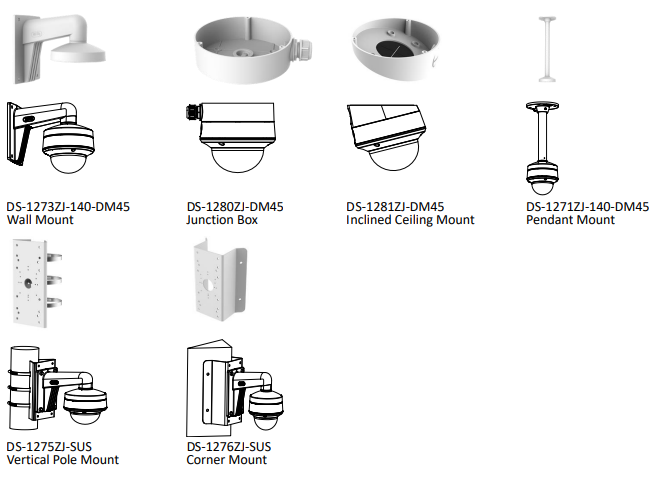 DS-1273ZJ-140-DM45
Wall Mount

DS-1280ZJ-DM45
Junction Box

DS-1281ZJ-DM45
Inclined Ceiling Mount

DS-1271ZJ-140-DM45
Pendant Mount

DS-1275ZJ-SUS
Vertical Pole Mount

DS-1276ZJ-SUS
Corner Mount