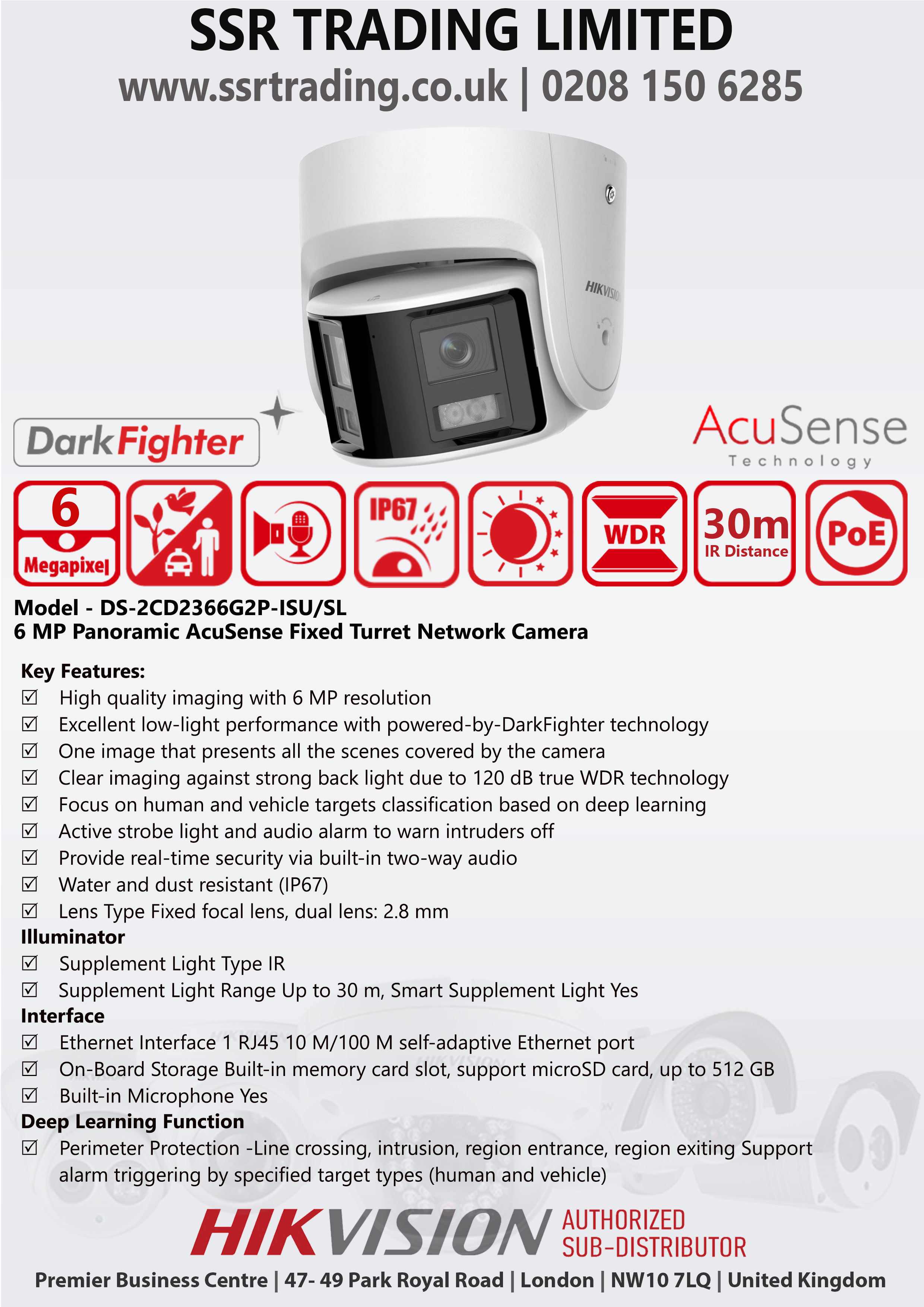 SSR TRADING LIMITED
www.ssrtrading.co.uk | 0208 150 6285

HIKVISION

DarkFighter

AcuSense
Technology

6
Megapixel

IP67

WDR

30m
IR Distance

PoE

Model - DS-2CD2366G2P-ISU/SL
6 MP Panoramic AcuSense Fixed Turret Network Camera

Key Features:
☑ High quality imaging with 6 MP resolution
☑ Excellent low-light performance with powered-by-DarkFighter technology
☑ One image that presents all the scenes covered by the camera
☑ Clear imaging against strong back light due to 120 dB true WDR technology
☑ Focus on human and vehicle targets classification based on deep learning
☑ Active strobe light and audio alarm to warn intruders off
☑ Provide real-time security via built-in two-way audio
☑ Water and dust resistant (IP67)
☑ Lens Type Fixed focal lens, dual lens: 2.8 mm
Illuminator
☑ Supplement Light Type IR
☑ Supplement Light Range Up to 30 m, Smart Supplement Light Yes
Interface
☑ Ethernet Interface 1 RJ45 10 M/100 M self-adaptive Ethernet port
☑ On-Board Storage Built-in memory card slot, support microSD card, up to 512 GB
☑ Built-in Microphone Yes
Deep Learning Function
☑ Perimeter Protection -Line crossing, intrusion, region entrance, region exiting Support alarm triggering by specified target types (human and vehicle)

HIKVISION AUTHORIZED SUB-DISTRIBUTOR
Premier Business Centre | 47- 49 Park Royal Road | London | NW10 7LQ | United Kingdom