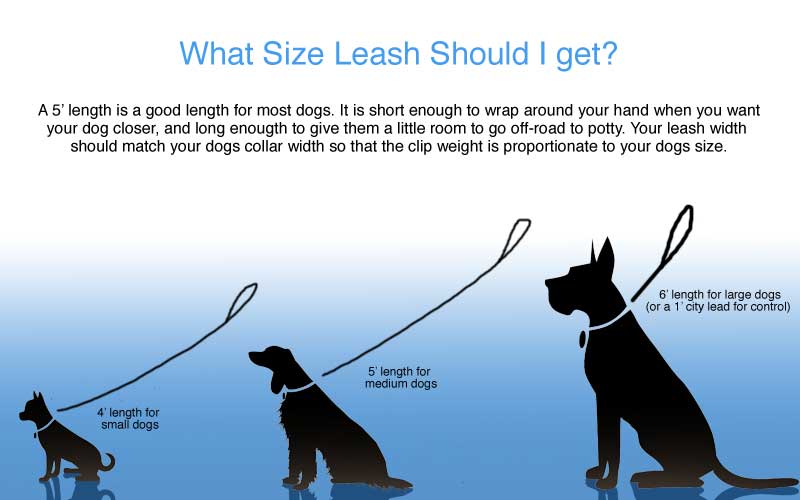 What Size Leash Should I get?

A 5' length is a good length for most dogs. It is short enough to wrap around your hand when you want your dog closer, and long enougth to give them a little room to go off-road to potty. Your leash width should match your dogs collar width so that the clip weight is proportionate to your dogs size.

4' length for small dogs

5' length for medium dogs

6' length for large dogs (or a 1' city lead for control)