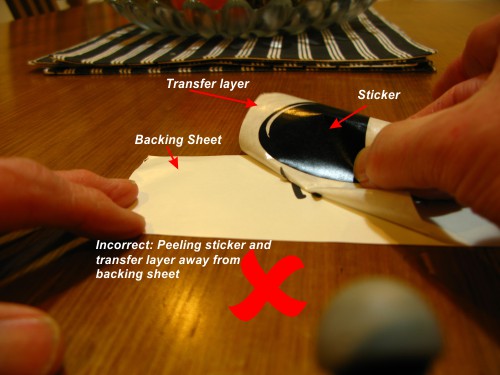 Transfer layer

Sticker

Backing Sheet

Incorrect: Peeling sticker and transfer layer away from backing sheet