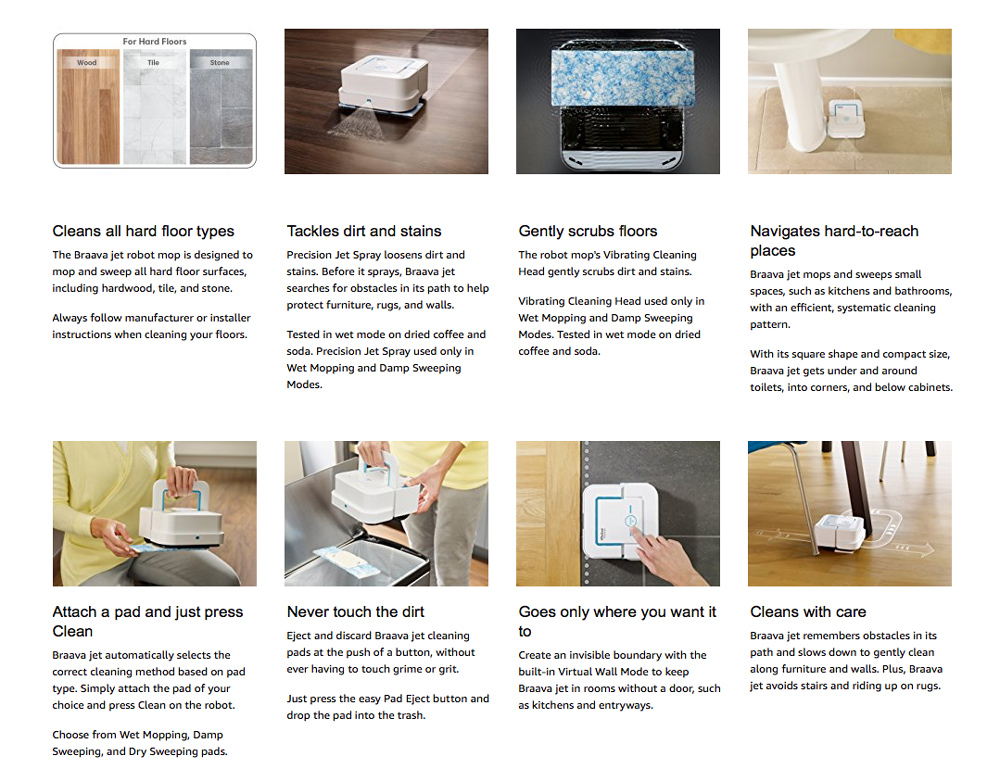 For Hard Floors

Wood

Tile

Stone

Cleans all hard floor types

The Braava jet robot mop is designed to mop and sweep all hard floor surfaces, including hardwood, tile, and stone.

Always follow manufacturer or installer instructions when cleaning your floors.

Tackles dirt and stains

Precision Jet Spray loosens dirt and stains. Before it sprays, Braava jet searches for obstacles in its path to help protect furniture, rugs, and walls.

Tested in wet mode on dried coffee and soda. Precision Jet Spray used only in Wet Mopping and Damp Sweeping Modes.

Gently scrubs floors

The robot mop's Vibrating Cleaning Head gently scrubs dirt and stains.

Vibrating Cleaning Head used only in Wet Mopping and Damp Sweeping Modes. Tested in wet mode on dried coffee and soda.

Navigates hard-to-reach places

Braava jet mops and sweeps small spaces, such as kitchens and bathrooms, with an efficient, systematic cleaning pattern.

With its square shape and compact size, Braava jet gets under and around toilets, into corners, and below cabinets.

Attach a pad and just press Clean

Braava jet automatically selects the correct cleaning method based on pad type. Simply attach the pad of your choice and press Clean on the robot.

Choose from Wet Mopping, Damp Sweeping, and Dry Sweeping pads.

Never touch the dirt

Eject and discard Braava jet cleaning pads at the push of a button, without ever having to touch grime or grit.

Just press the easy Pad Eject button and drop the pad into the trash.

Goes only where you want it to

Create an invisible boundary with the built-in Virtual Wall Mode to keep Braava jet in rooms without a door, such as kitchens and entryways.

Cleans with care

Braava jet remembers obstacles in its path and slows down to gently clean along furniture and walls. Plus, Braava jet avoids stairs and riding up on rugs.