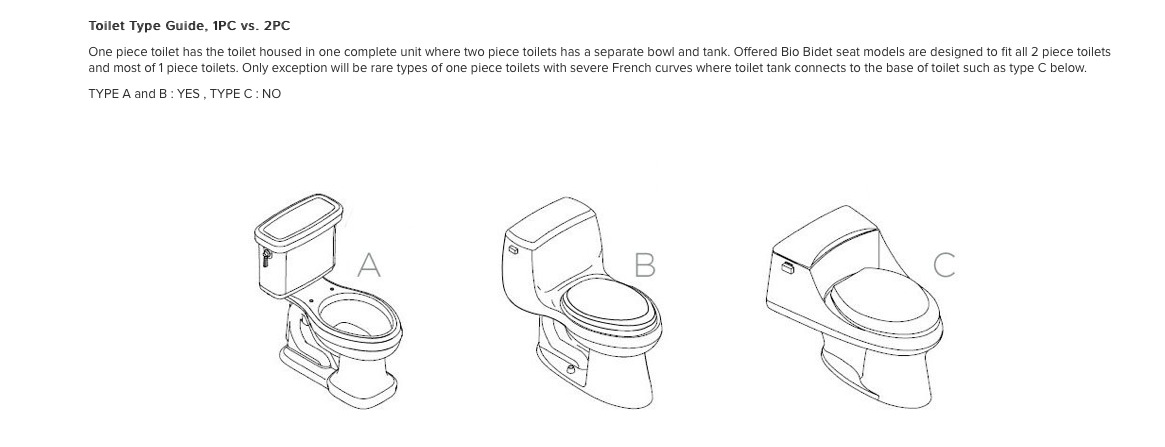 Toilet Type Guide, 1PC vs. 2PC

One piece toilet has the toilet housed in one complete unit where two piece toilets has a separate bowl and tank. Offered Bio Bidet seat models are designed to fit all 2 piece toilets and most of 1 piece toilets. Only exception will be rare types of one piece toilets with severe French curves where toilet tank connects to the base of toilet such as type C below.

TYPE A and B : YES , TYPE C : NO

A

B

C