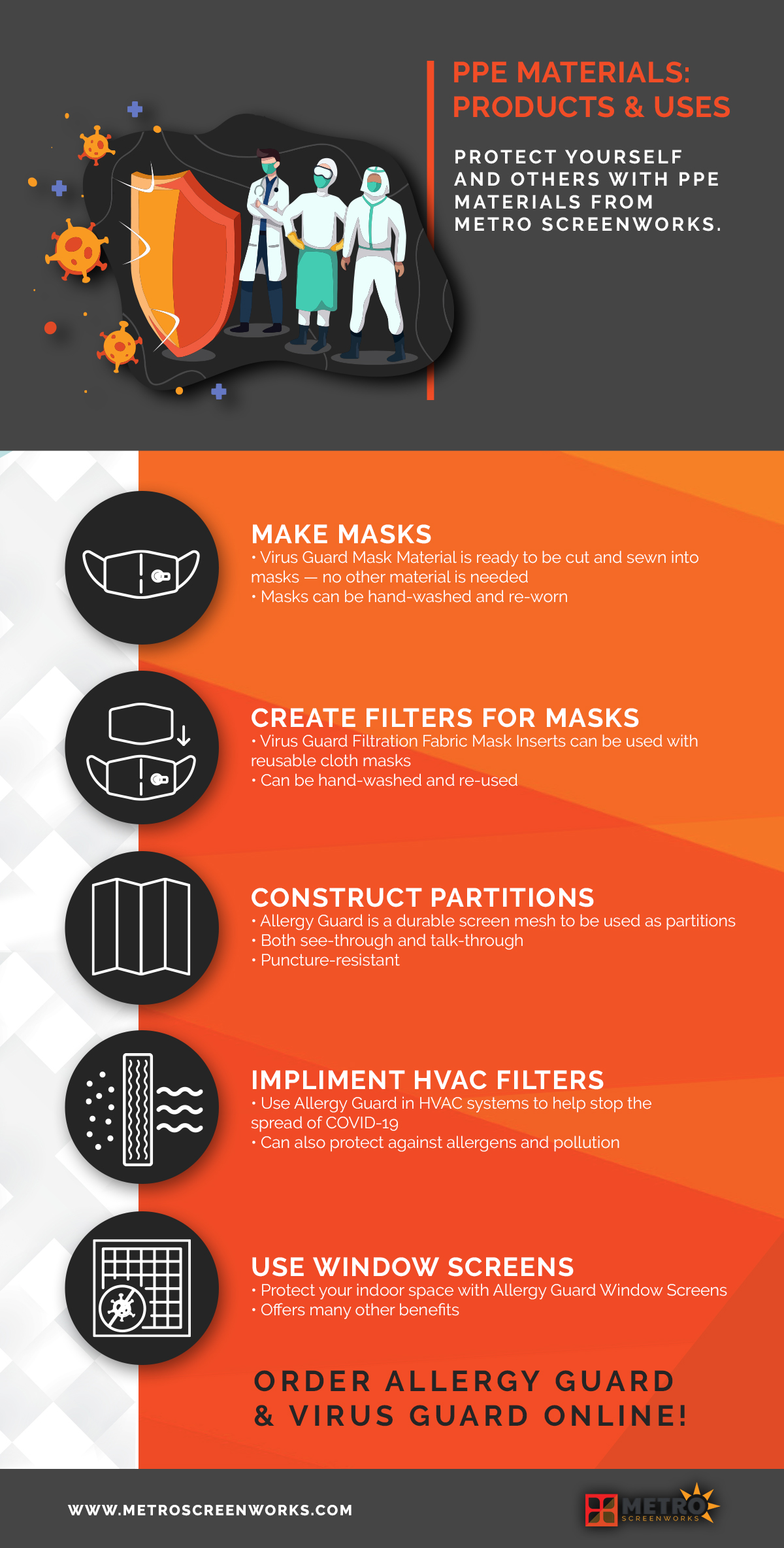 PPE MATERIALS: PRODUCTS & USES

PROTECT YOURSELF AND OTHERS WITH PPE MATERIALS FROM METRO SCREENWORKS.

MAKE MASKS
• Virus Guard Mask Material is ready to be cut and sewn into masks — no other material is needed
• Masks can be hand-washed and re-worn

CREATE FILTERS FOR MASKS
• Virus Guard Filtration Fabric Mask Inserts can be used with reusable cloth masks
• Can be hand-washed and re-used

CONSTRUCT PARTITIONS
• Allergy Guard is a durable screen mesh to be used as partitions
• Both see-through and talk-through
• Puncture-resistant

IMPLIMENT HVAC FILTERS
• Use Allergy Guard in HVAC systems to help stop the spread of COVID-19
• Can also protect against allergens and pollution

USE WINDOW SCREENS
• Protect your indoor space with Allergy Guard Window Screens
• Offers many other benefits

ORDER ALLERGY GUARD & VIRUS GUARD ONLINE!

WWW.METROSCREENWORKS.COM

METRO SCREENWORKS