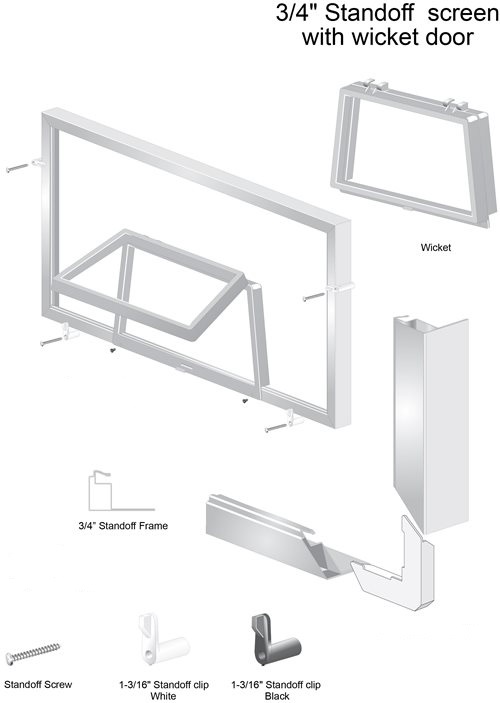 3/4" Standoff screen with wicket door

Wicket

3/4" Standoff Frame

Standoff Screw

1-3/16" Standoff clip White

1-3/16" Standoff clip Black