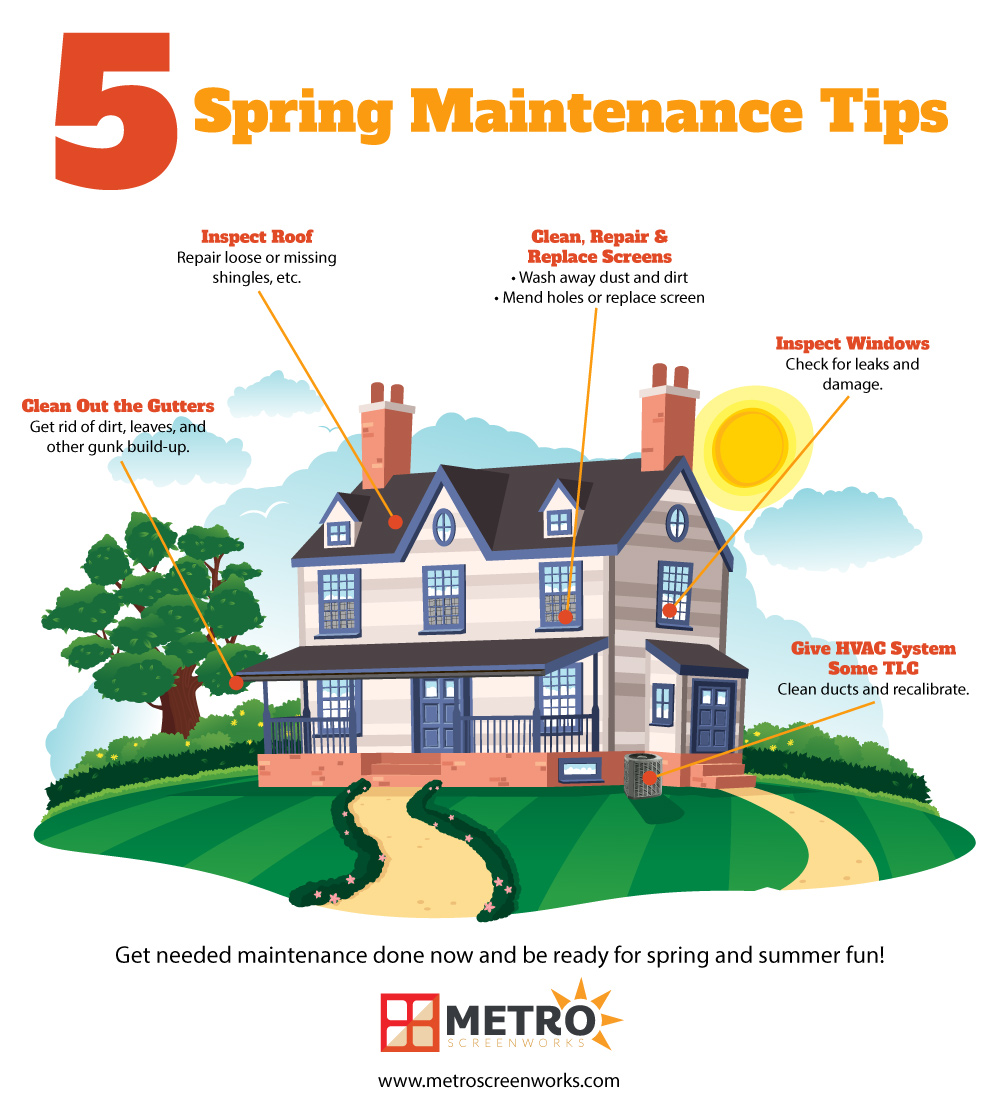 5 Spring Maintenance Tips

Inspect Roof
Repair loose or missing shingles, etc.

Clean, Repair & Replace Screens
• Wash away dust and dirt
• Mend holes or replace screen

Inspect Windows
Check for leaks and damage.

Clean Out the Gutters
Get rid of dirt, leaves, and other gunk build-up.

Give HVAC System Some TLC
Clean ducts and recalibrate.

Get needed maintenance done now and be ready for spring and summer fun!

METRO
SCREENWORKS

www.metroscreenworks.com