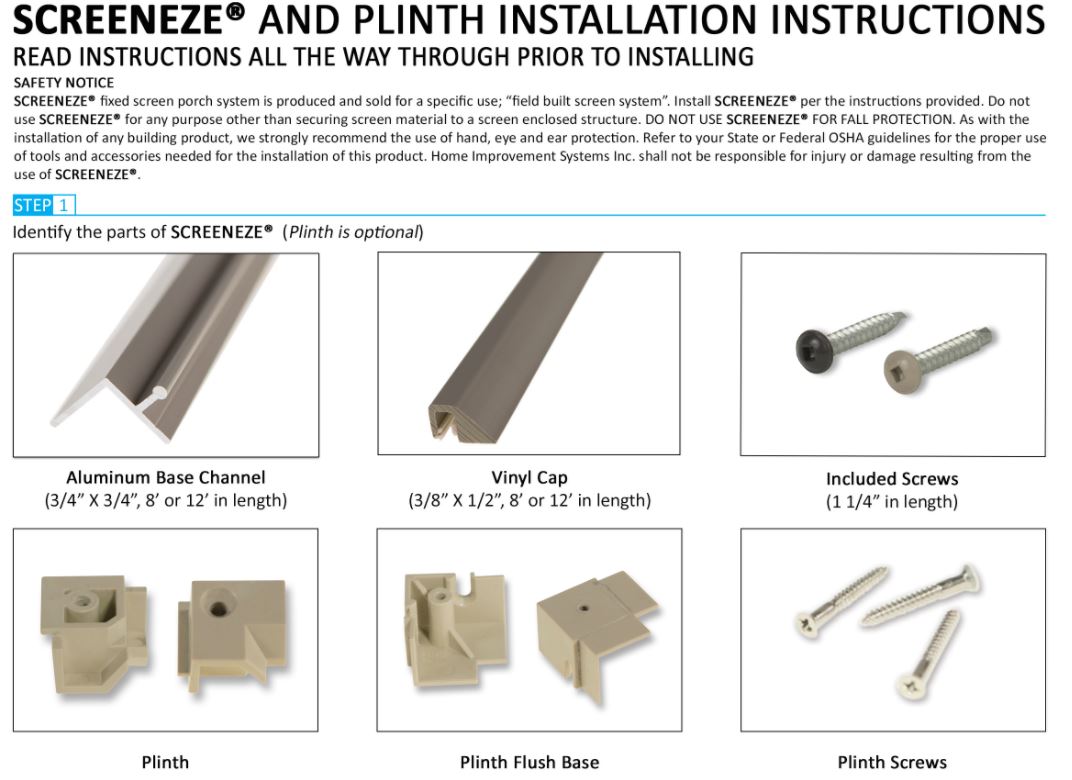 SCREENEZE® AND PLINTH INSTALLATION INSTRUCTIONS
READ INSTRUCTIONS ALL THE WAY THROUGH PRIOR TO INSTALLING

SAFETY NOTICE
SCREENEZE® fixed screen porch system is produced and sold for a specific use; "field built screen system". Install SCREENEZE® per the instructions provided. Do not use SCREENEZE® for any purpose other than securing screen material to a screen enclosed structure. DO NOT USE SCREENEZE® FOR FALL PROTECTION. As with the installation of any building product, we strongly recommend the use of hand, eye and ear protection. Refer to your State or Federal OSHA guidelines for the proper use of tools and accessories needed for the installation of this product. Home Improvement Systems Inc. shall not be responsible for injury or damage resulting from the use of SCREENEZE®.

STEP 1
Identify the parts of SCREENEZE® (Plinth is optional)

Aluminum Base Channel
(3/4" X 3/4", 8' or 12' in length)

Vinyl Cap
(3/8" X 1/2", 8' or 12' in length)

Included Screws
(1 1/4" in length)

Plinth

Plinth Flush Base

Plinth Screws