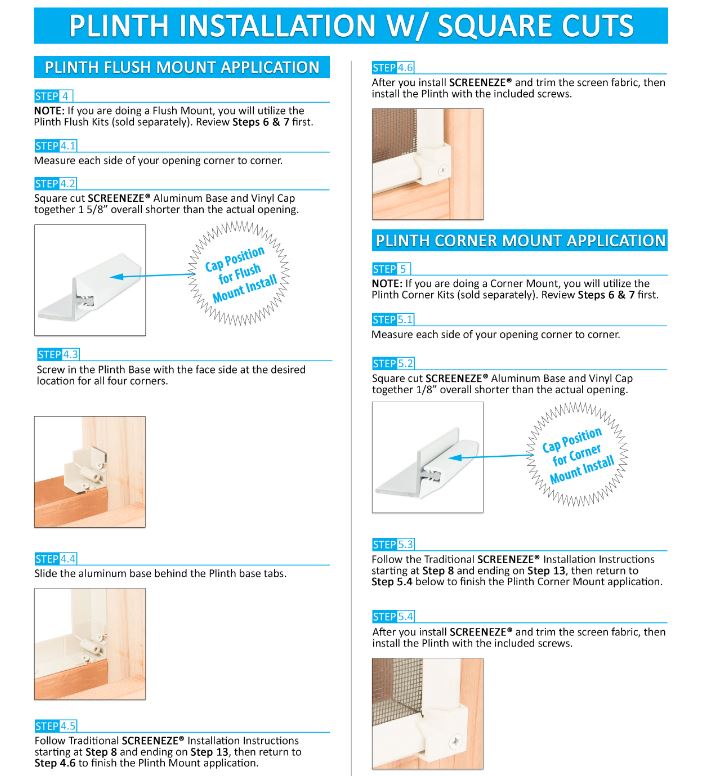 PLINTH INSTALLATION W/ SQUARE CUTS

PLINTH FLUSH MOUNT APPLICATION

STEP 4
NOTE: If you are doing a Flush Mount, you will utilize the Plinth Flush Kits (sold separately). Review Steps 6 & 7 first.

STEP 4.1
Measure each side of your opening corner to corner.

STEP 4.2
Square cut SCREENEZE® Aluminum Base and Vinyl Cap together 1 5/8" overall shorter than the actual opening.

Cap Position for Flush Mount Install

STEP 4.3
Screw in the Plinth Base with the face side at the desired location for all four corners.

STEP 4.4
Slide the aluminum base behind the Plinth base tabs.

STEP 4.5
Follow Traditional SCREENEZE® Installation Instructions starting at Step 8 and ending on Step 13, then return to Step 4.6 to finish the Plinth Mount application.

STEP 4.6
After you install SCREENEZE® and trim the screen fabric, then install the Plinth with the included screws.

PLINTH CORNER MOUNT APPLICATION

STEP 5
NOTE: If you are doing a Corner Mount, you will utilize the Plinth Corner Kits (sold separately). Review Steps 6 & 7 first.

STEP 5.1
Measure each side of your opening corner to corner.

STEP 5.2
Square cut SCREENEZE® Aluminum Base and Vinyl Cap together 1/8" overall shorter than the actual opening.

Cap Position for Corner Mount Install

STEP 5.3
Follow the Traditional SCREENEZE® Installation Instructions starting at Step 8 and ending on Step 13, then return to Step 5.4 below to finish the Plinth Corner Mount application.

STEP 5.4
After you install SCREENEZE® and trim the screen fabric, then install the Plinth with the included screws.