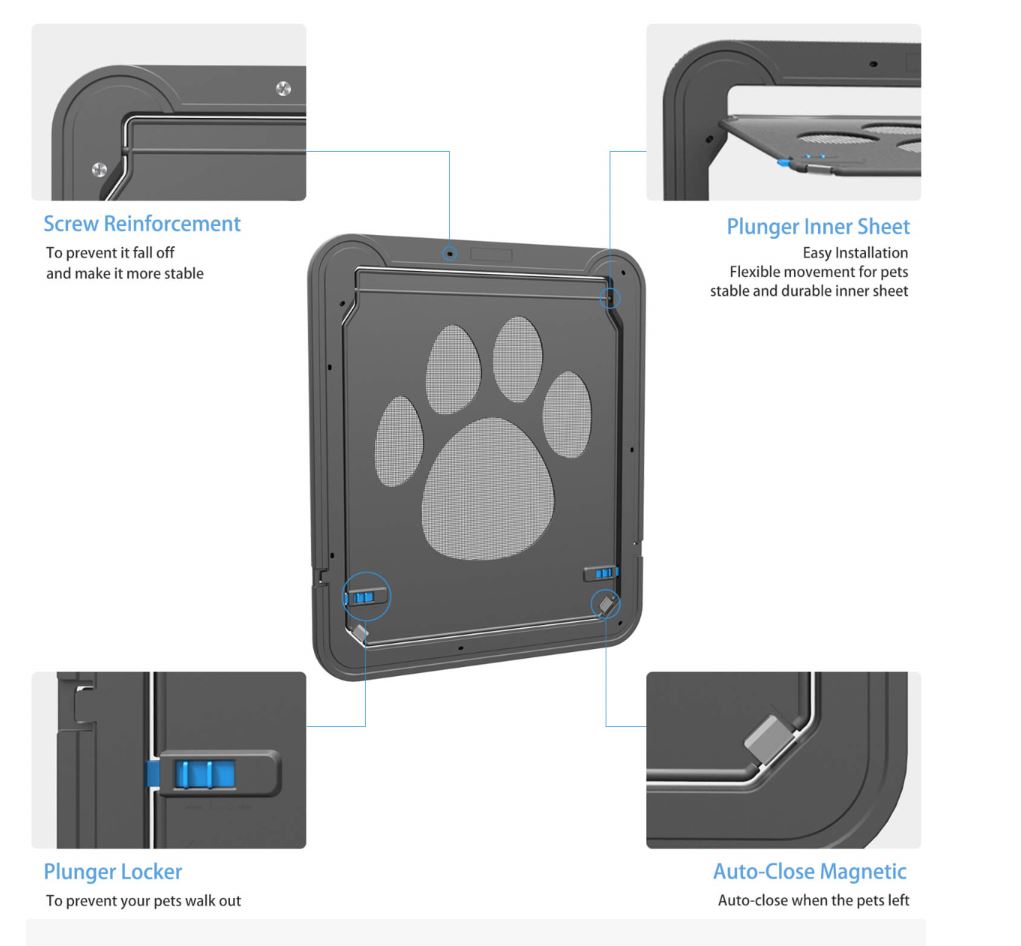 Screw Reinforcement
To prevent it fall off and make it more stable

Plunger Inner Sheet
Easy Installation
Flexible movement for pets
stable and durable inner sheet

Plunger Locker
To prevent your pets walk out

Auto-Close Magnetic
Auto-close when the pets left