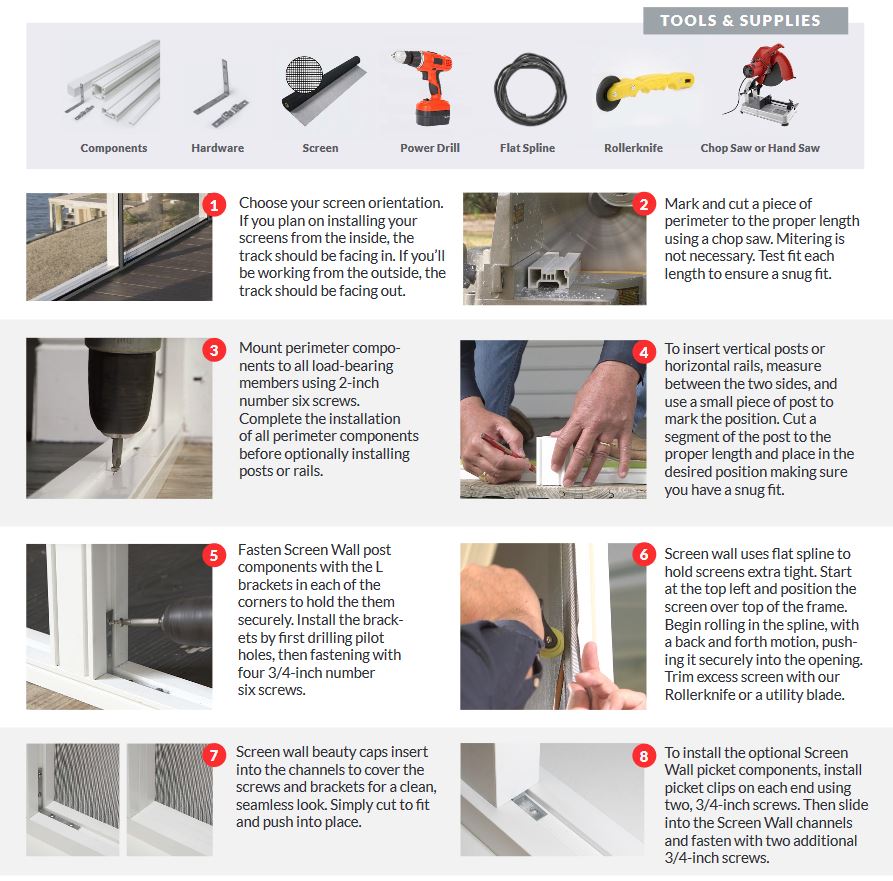 TOOLS & SUPPLIES

Components
Hardware
Screen
Power Drill
Flat Spline
Rollerknife
Chop Saw or Hand Saw

1 Choose your screen orientation. If you plan on installing your screens from the inside, the track should be facing in. If you'll be working from the outside, the track should be facing out.

2 Mark and cut a piece of perimeter to the proper length using a chop saw. Mitering is not necessary. Test fit each length to ensure a snug fit.

3 Mount perimeter components to all load-bearing members using 2-inch number six screws. Complete the installation of all perimeter components before optionally installing posts or rails.

4 To insert vertical posts or horizontal rails, measure between the two sides, and use a small piece of post to mark the position. Cut a segment of the post to the proper length and place in the desired position making sure you have a snug fit.

5 Fasten Screen Wall post components with the L brackets in each of the corners to hold the them securely. Install the brackets by first drilling pilot holes, then fastening with four 3/4-inch number six screws.

6 Screen wall uses flat spline to hold screens extra tight. Start at the top left and position the screen over top of the frame. Begin rolling in the spline, with a back and forth motion, pushing it securely into the opening. Trim excess screen with our Rollerknife or a utility blade.

7 Screen wall beauty caps insert into the channels to cover the screws and brackets for a clean, seamless look. Simply cut to fit and push into place.

8 To install the optional Screen Wall picket components, install picket clips on each end using two, 3/4-inch screws. Then slide into the Screen Wall channels and fasten with two additional 3/4-inch screws.