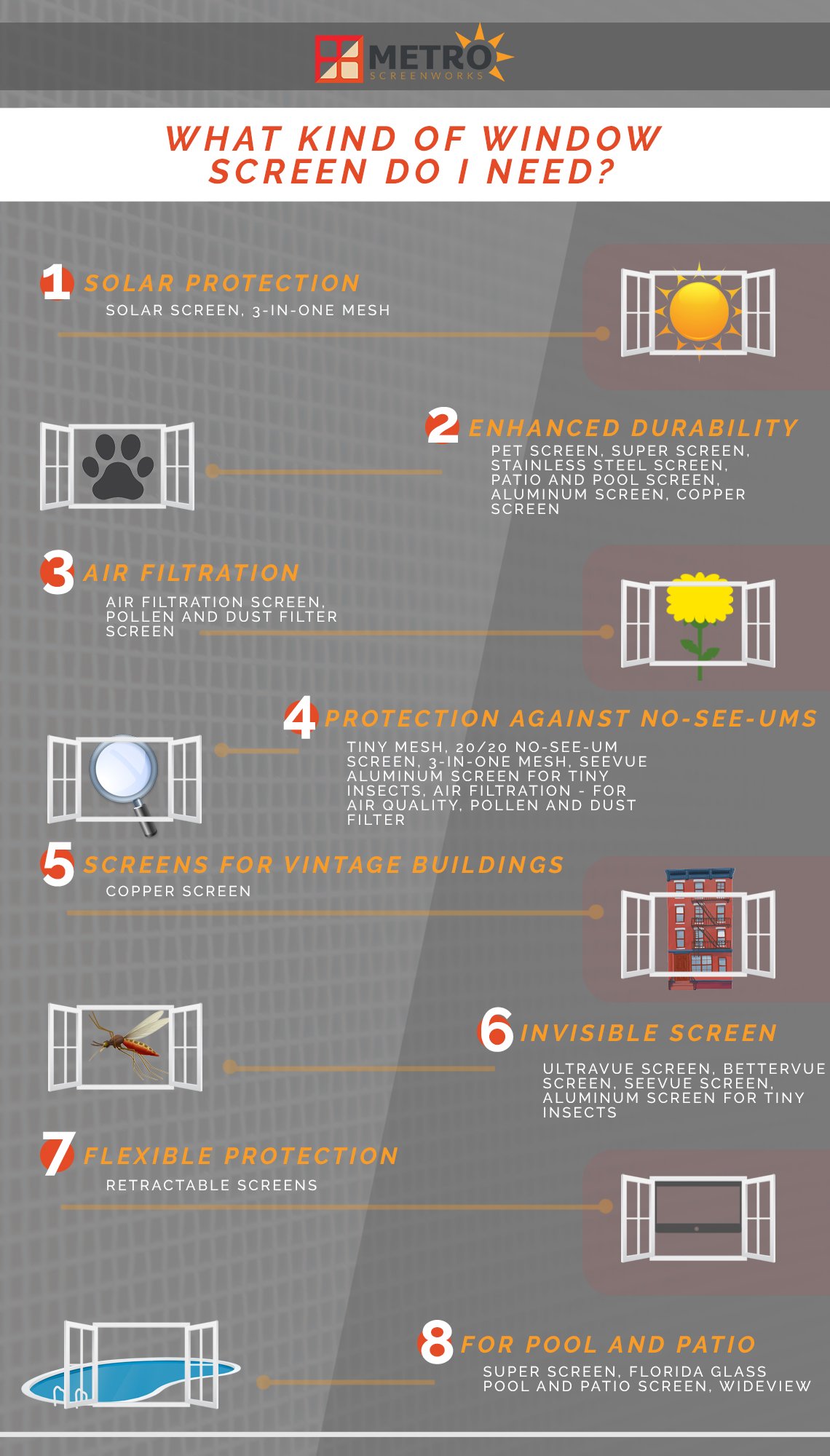 METRO
SCREENWORKS

WHAT KIND OF WINDOW SCREEN DO I NEED?

1 SOLAR PROTECTION
SOLAR SCREEN, 3-IN-ONE MESH

2 ENHANCED DURABILITY
PET SCREEN, SUPER SCREEN, STAINLESS STEEL SCREEN, PATIO AND POOL SCREEN, ALUMINUM SCREEN, COPPER SCREEN

3 AIR FILTRATION
AIR FILTRATION SCREEN, POLLEN AND DUST FILTER SCREEN

4 PROTECTION AGAINST NO-SEE-UMS
TINY MESH, 20/20 NO-SEE-UM SCREEN, 3-IN-ONE MESH, SEEVUE ALUMINUM SCREEN FOR TINY INSECTS, AIR FILTRATION - FOR AIR QUALITY, POLLEN AND DUST FILTER

5 SCREENS FOR VINTAGE BUILDINGS
COPPER SCREEN

6 INVISIBLE SCREEN
ULTRAVUE SCREEN, BETTERVUE SCREEN, SEEVUE SCREEN, ALUMINUM SCREEN FOR TINY INSECTS

7 FLEXIBLE PROTECTION
RETRACTABLE SCREENS

8 FOR POOL AND PATIO
SUPER SCREEN, FLORIDA GLASS POOL AND PATIO SCREEN, WIDEVIEW