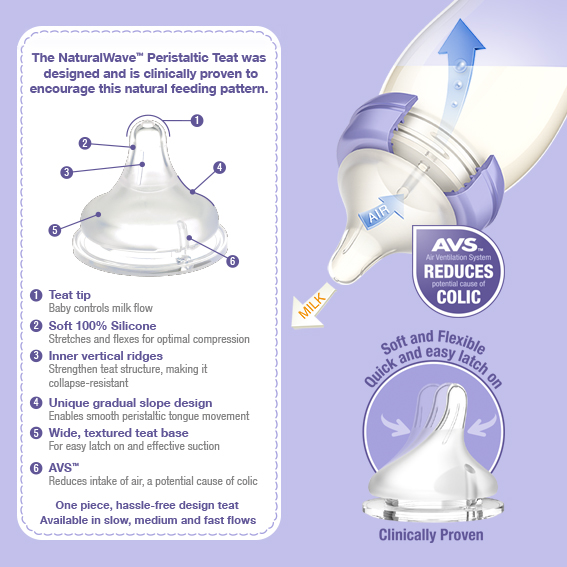 The NaturalWave™ Peristaltic Teat was designed and is clinically proven to encourage this natural feeding pattern.

1
2
3
4
5
6

1 Teat tip
Baby controls milk flow

2 Soft 100% Silicone
Stretches and flexes for optimal compression

3 Inner vertical ridges
Strengthen teat structure, making it collapse-resistant

4 Unique gradual slope design
Enables smooth peristaltic tongue movement

5 Wide, textured teat base
For easy latch on and effective suction

6 AVS™
Reduces intake of air, a potential cause of colic

One piece, hassle-free design teat
Available in slow, medium and fast flows

AIR

MILK

AVS™
Air Ventilation System
REDUCES
potential cause of
COLIC

Soft and Flexible
Quick and easy latch on

Clinically Proven