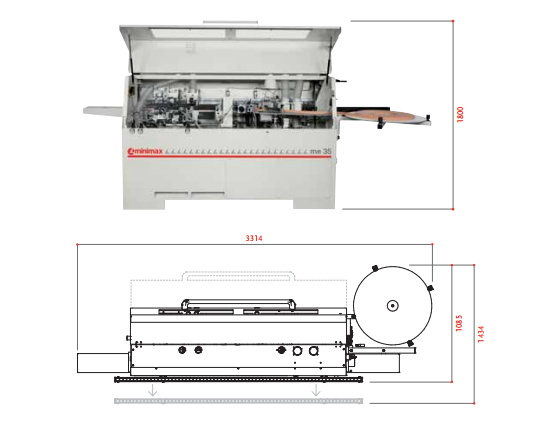 minimax
me 35
1800
3314
1085
1434