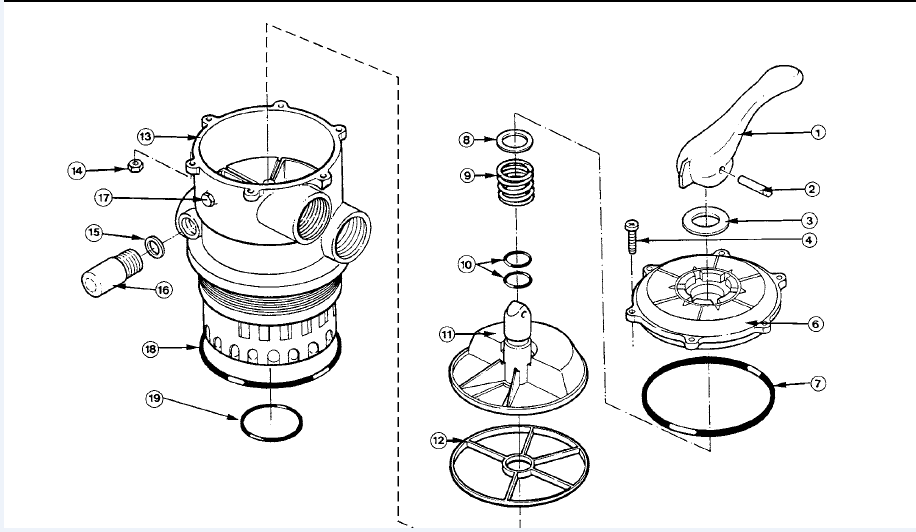 13
14
17
15
16
18
19
8
9
10
11
12
1
2
3
4
6
7