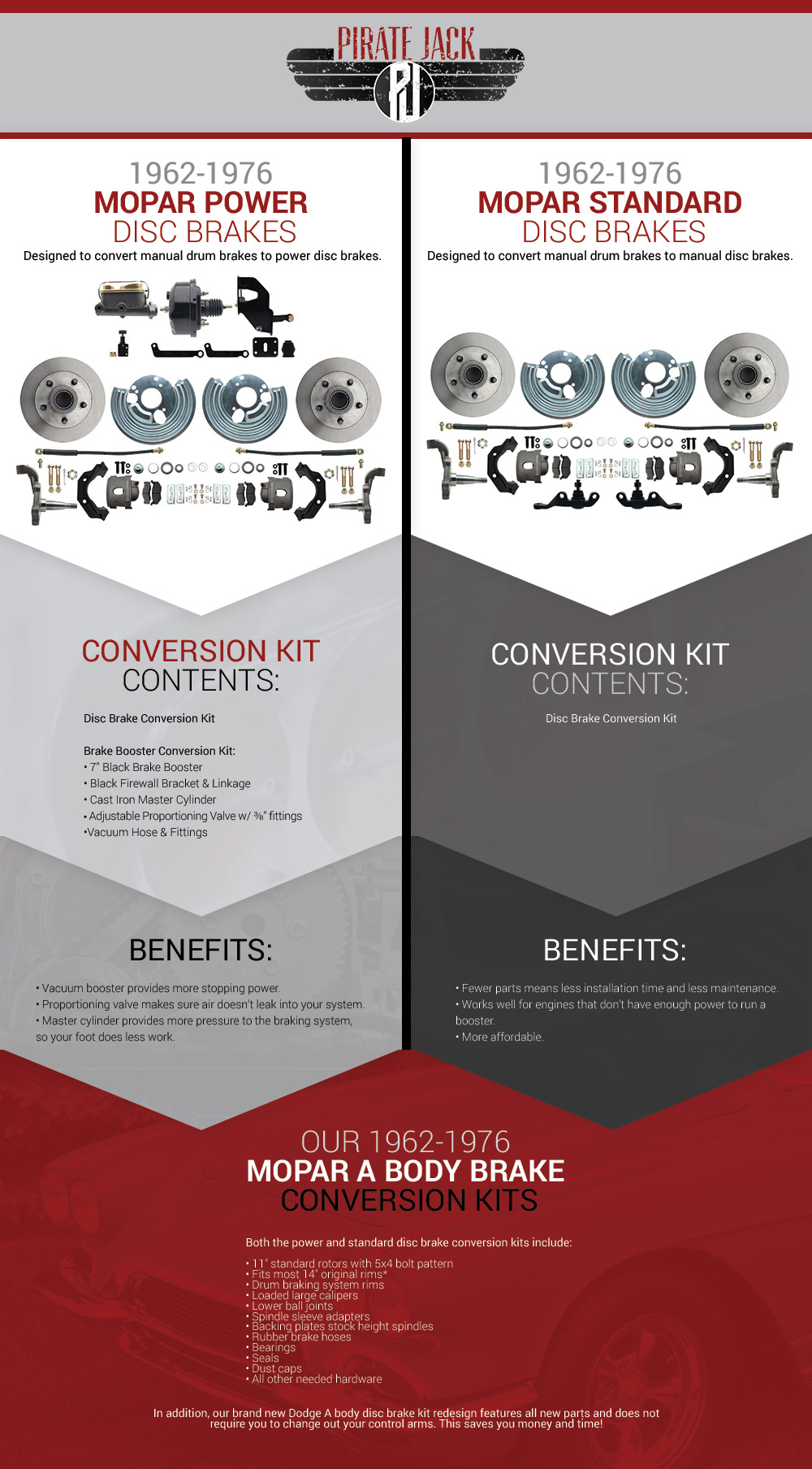 PIRATE JACK
PJ

1962-1976
MOPAR POWER
DISC BRAKES
Designed to convert manual drum brakes to power disc brakes.

CONVERSION KIT
CONTENTS:

Disc Brake Conversion Kit

Brake Booster Conversion Kit:
• 7" Black Brake Booster
• Black Firewall Bracket & Linkage
• Cast Iron Master Cylinder
• Adjustable Proportioning Valve w/ ⅜" fittings
•Vacuum Hose & Fittings

BENEFITS:

• Vacuum booster provides more stopping power.
• Proportioning valve makes sure air doesn't leak into your system.
• Master cylinder provides more pressure to the braking system, so your foot does less work.

1962-1976
MOPAR STANDARD
DISC BRAKES
Designed to convert manual drum brakes to manual disc brakes.

CONVERSION KIT
CONTENTS:

Disc Brake Conversion Kit

BENEFITS:

• Fewer parts means less installation time and less maintenance.
• Works well for engines that don't have enough power to run a booster.
• More affordable.

OUR 1962-1976
MOPAR A BODY BRAKE
CONVERSION KITS

Both the power and standard disc brake conversion kits include:

• 11" standard rotors with 5x4 bolt pattern
• Fits most 14" original rims*
• Drum braking system rims
• Loaded large calipers
• Lower ball joints
• Spindle sleeve adapters
• Backing plates stock height spindles
• Rubber brake hoses
• Bearings
• Seals
• Dust caps
• All other needed hardware

In addition, our brand new Dodge A body disc brake kit redesign features all new parts and does not require you to change out your control arms. This saves you money and time!