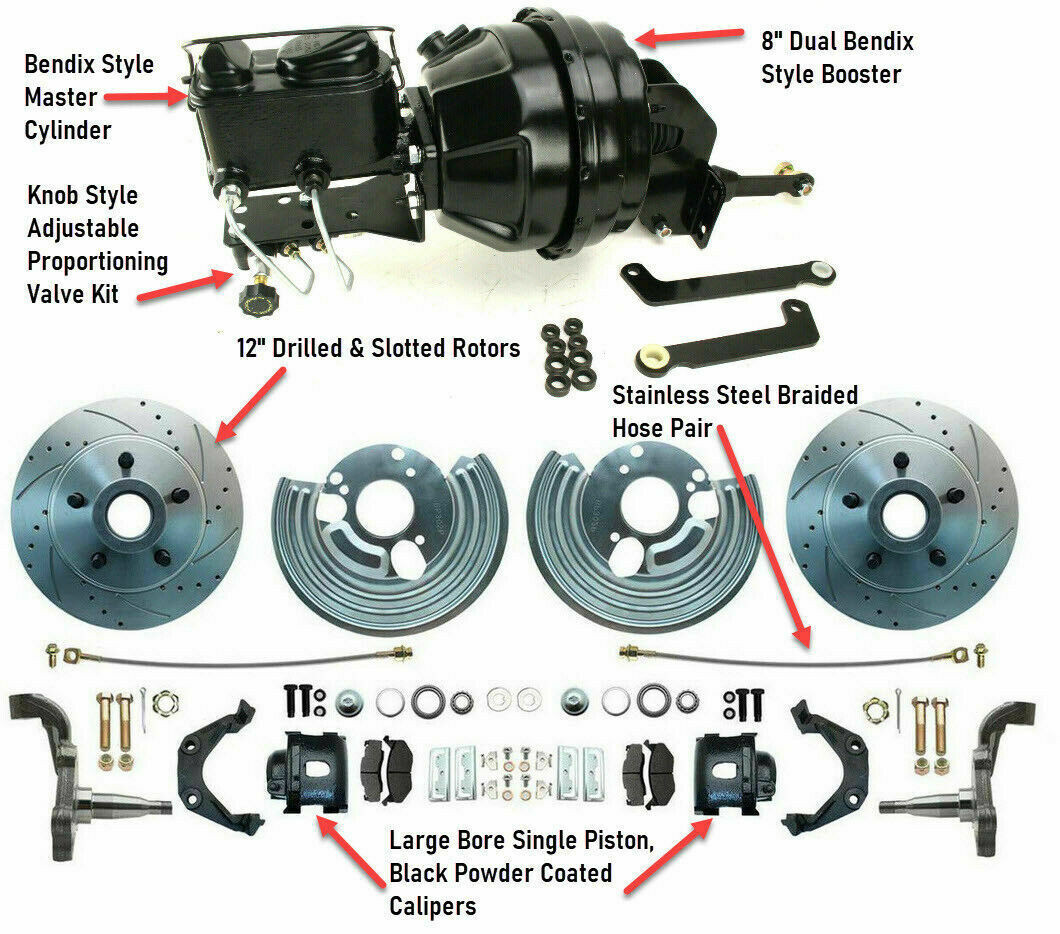 Bendix Style Master Cylinder

8" Dual Bendix Style Booster

Knob Style Adjustable Proportioning Valve Kit

12" Drilled & Slotted Rotors

Stainless Steel Braided Hose Pair

Large Bore Single Piston, Black Powder Coated Calipers