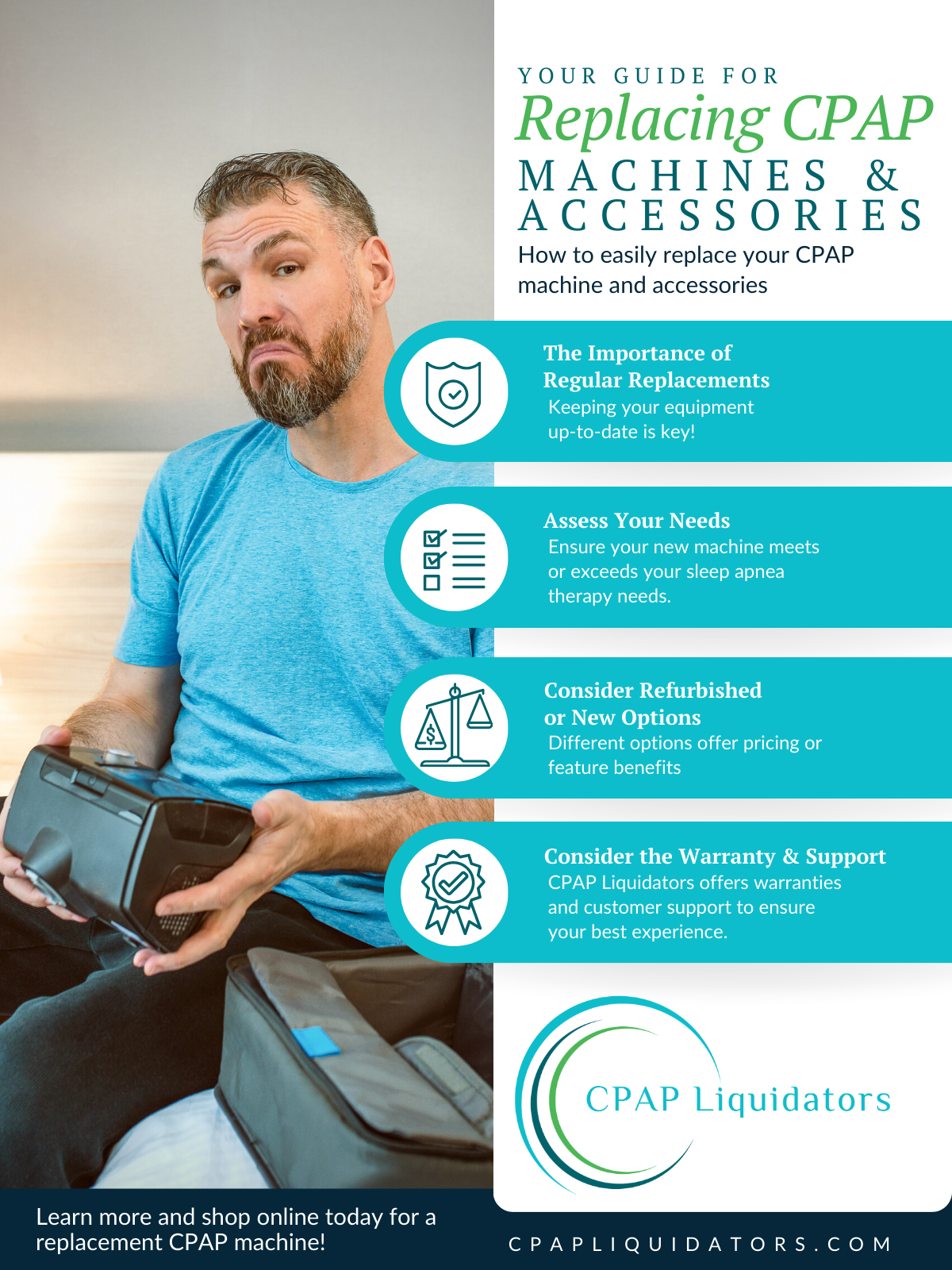 YOUR GUIDE FOR
Replacing CPAP
MACHINES & ACCESSORIES
How to easily replace your CPAP machine and accessories

The Importance of Regular Replacements
Keeping your equipment up-to-date is key!

Assess Your Needs
Ensure your new machine meets or exceeds your sleep apnea therapy needs.

Consider Refurbished or New Options
Different options offer pricing or feature benefits

Consider the Warranty & Support
CPAP Liquidators offers warranties and customer support to ensure your best experience.

CPAP Liquidators

Learn more and shop online today for a replacement CPAP machine!

CPAPLIQUIDATORS.COM