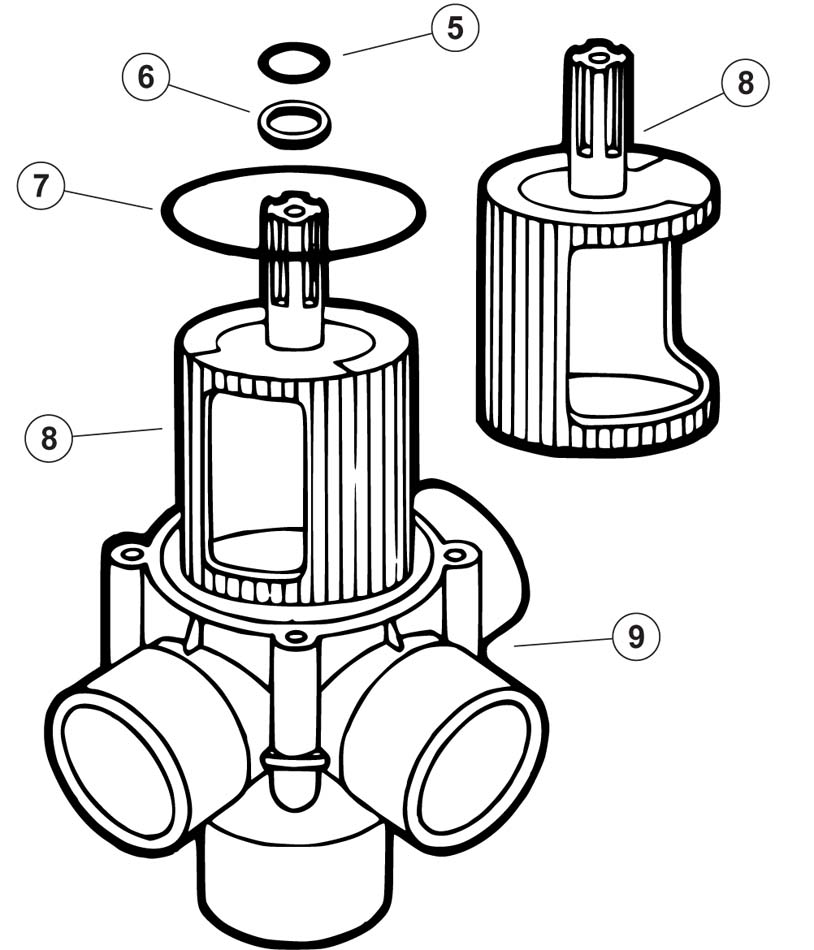 5
6
8
7
8
9