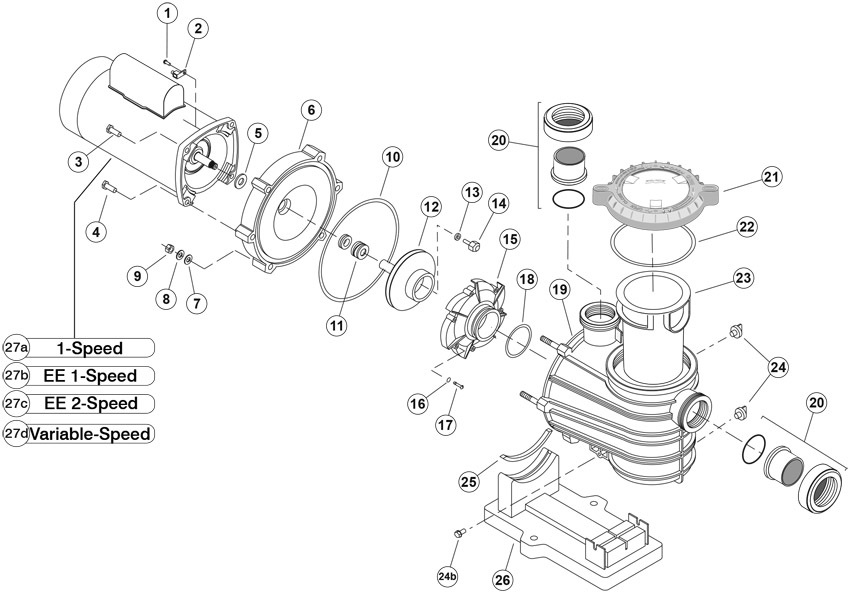 1
2
3
4
5
6
7
8
9
10
11
12
13
14
15
16
17
18
19
20
21
22
23
24
20
25
24b
26
27a 1-Speed
27b EE 1-Speed
27c EE 2-Speed
27d Variable-Speed