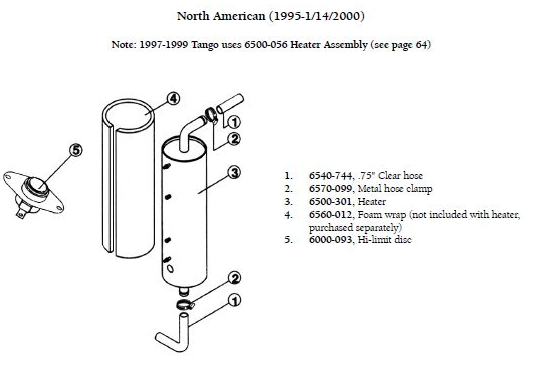 North American (1995-1/14/2000)

Note: 1997-1999 Tango uses 6500-056 Heater Assembly (see page 64)

4
1
2
5
3
2
1

1. 6540-744, .75" Clear hose
2. 6570-099, Metal hose clamp
3. 6500-301, Heater
4. 6560-012, Foam wrap (not included with heater, purchased separately)
5. 6000-093, Hi-limit disc