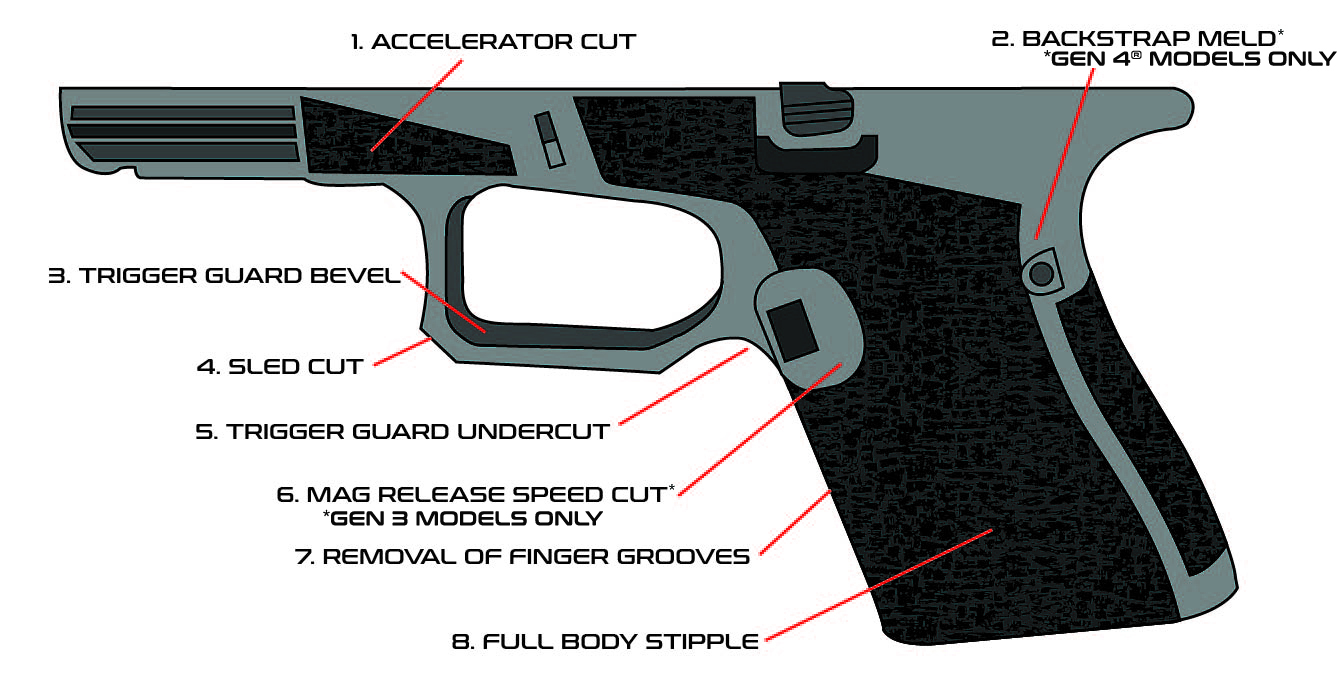 1. ACCELERATOR CUT

2. BACKSTRAP MELD*
*GEN 4® MODELS ONLY

3. TRIGGER GUARD BEVEL

4. SLED CUT

5. TRIGGER GUARD UNDERCUT

6. MAG RELEASE SPEED CUT*
*GEN 3 MODELS ONLY

7. REMOVAL OF FINGER GROOVES

8. FULL BODY STIPPLE