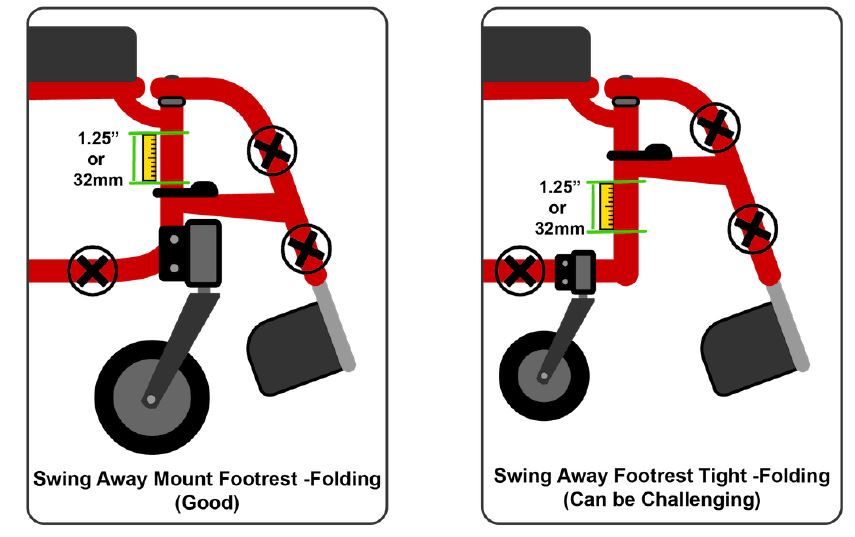 1.25" or 32mm

Swing Away Mount Footrest -Folding (Good)

1.25" or 32mm

Swing Away Footrest Tight -Folding (Can be Challenging)