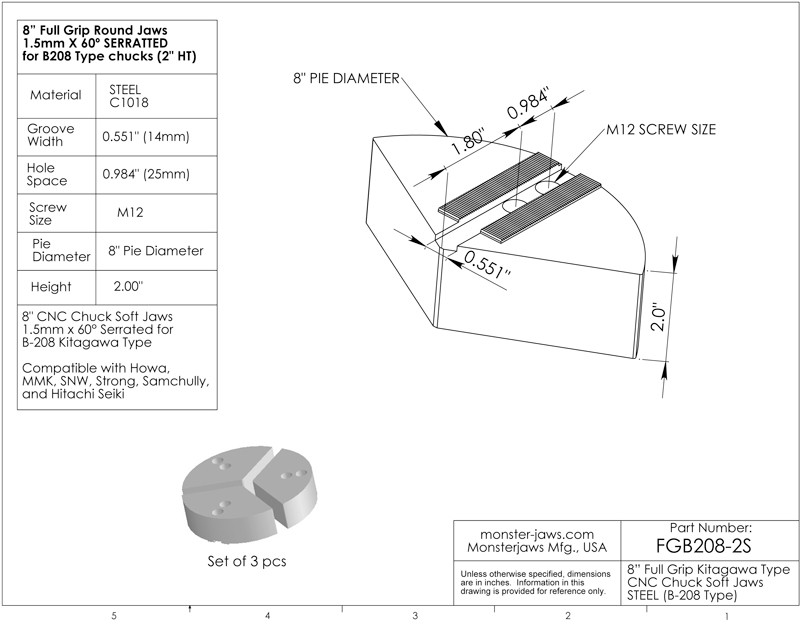 8" Full Grip Round Jaws
1.5mm X 60° SERRATTED
for B208 Type chucks (2" HT)

| Material | STEEL C1018 |
|---|---|
| Groove Width | 0.551" (14mm) |
| Hole Space | 0.984" (25mm) |
| Screw Size | M12 |
| Pie Diameter | 8" Pie Diameter |
| Height | 2.00" |

8" CNC Chuck Soft Jaws
1.5mm x 60° Serrated for
B-208 Kitagawa Type

Compatible with Howa, MMK, SNW, Strong, Samchully, and Hitachi Seiki

8" PIE DIAMETER

1.80"

0.984"

M12 SCREW SIZE

0.551"

2.0"

Set of 3 pcs

monster-jaws.com
Monsterjaws Mfg., USA

Part Number:
FGB208-2S

Unless otherwise specified, dimensions are in inches. Information in this drawing is provided for reference only.

8" Full Grip Kitagawa Type
CNC Chuck Soft Jaws
STEEL (B-208 Type)

5 4 3 2 1