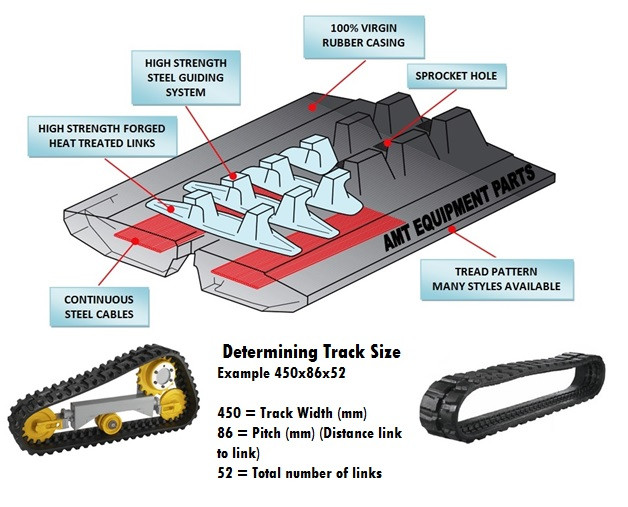 100% VIRGIN RUBBER CASING

HIGH STRENGTH STEEL GUIDING SYSTEM

SPROCKET HOLE

HIGH STRENGTH FORGED HEAT TREATED LINKS

AMT EQUIPMENT PARTS

TREAD PATTERN MANY STYLES AVAILABLE

CONTINUOUS STEEL CABLES

Determining Track Size
Example 450x86x52

450 = Track Width (mm)
86 = Pitch (mm) (Distance link to link)
52 = Total number of links