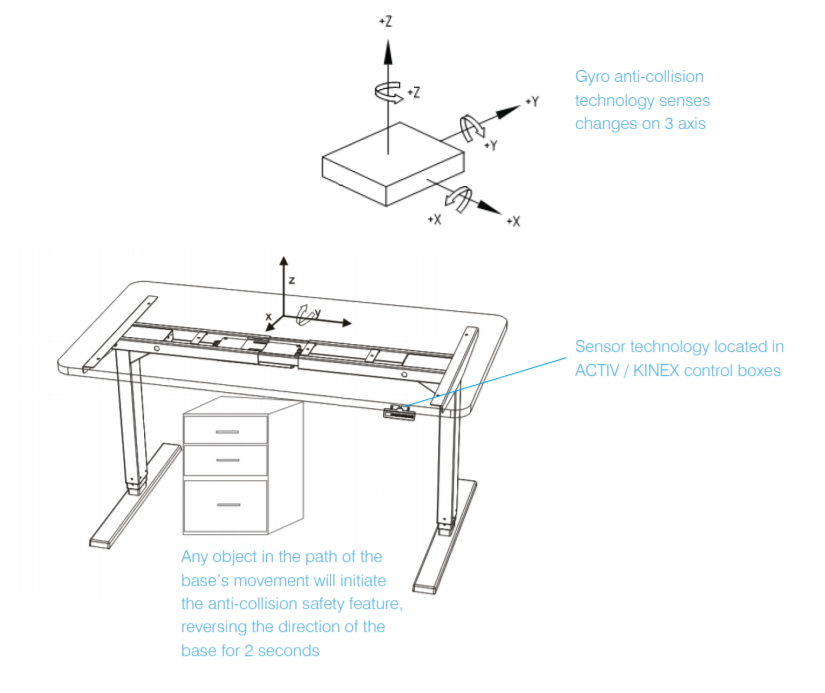 +Z

+Z

+Y

+Y

+X

+X

Gyro anti-collision technology senses changes on 3 axis

z

x

y

Sensor technology located in ACTIV / KINEX control boxes

Any object in the path of the base's movement will initiate the anti-collision safety feature, reversing the direction of the base for 2 seconds