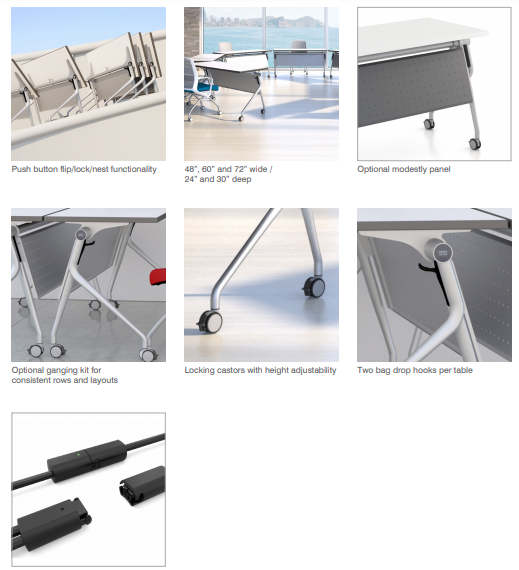 Push button flip/lock/nest functionality

48", 60" and 72" wide / 24" and 30" deep

Optional modestly panel

Optional ganging kit for consistent rows and layouts

Locking castors with height adjustability

Two bag drop hooks per table