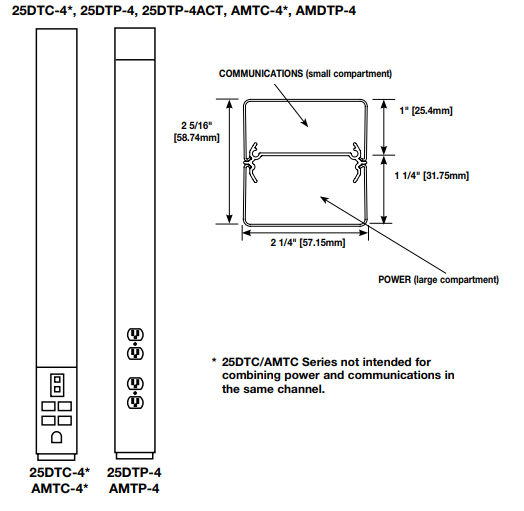 25DTC-4*, 25DTP-4, 25DTP-4ACT, AMTC-4*, AMDTP-4

COMMUNICATIONS (small compartment)

2 5/16" [58.74mm]

1" [25.4mm]

1 1/4" [31.75mm]

2 1/4" [57.15mm]

POWER (large compartment)

* 25DTC/AMTC Series not intended for combining power and communications in the same channel.

25DTC-4*
AMTC-4*

25DTP-4
AMTP-4