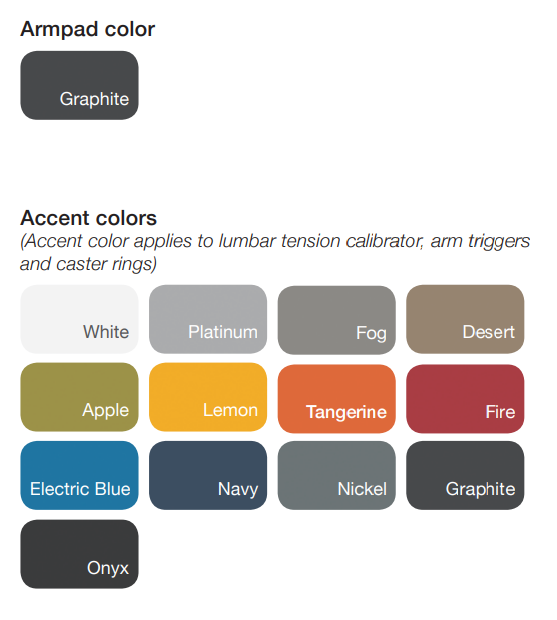 Armpad color

Graphite

Accent colors

(Accent color applies to lumbar tension calibrator, arm triggers and caster rings)

White

Platinum

Fog

Desert

Apple

Lemon

Tangerine

Fire

Electric Blue

Navy

Nickel

Graphite

Onyx