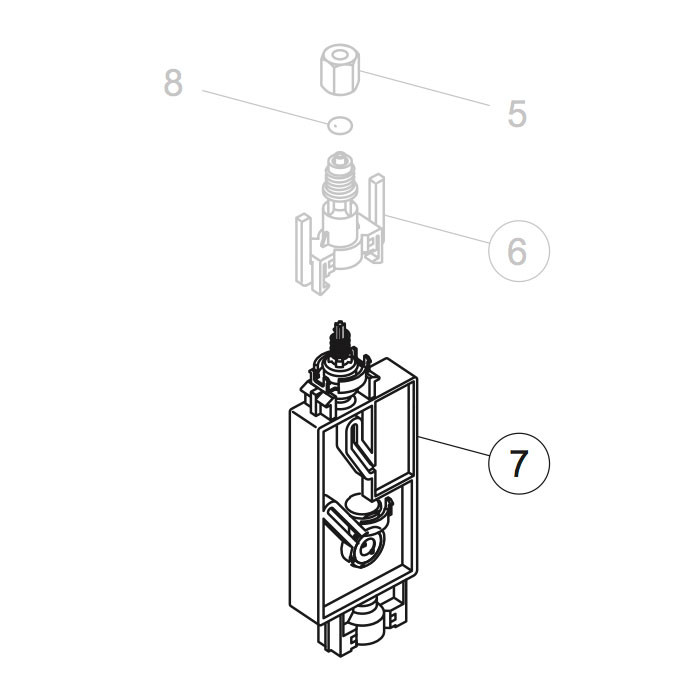 8

5

6

7