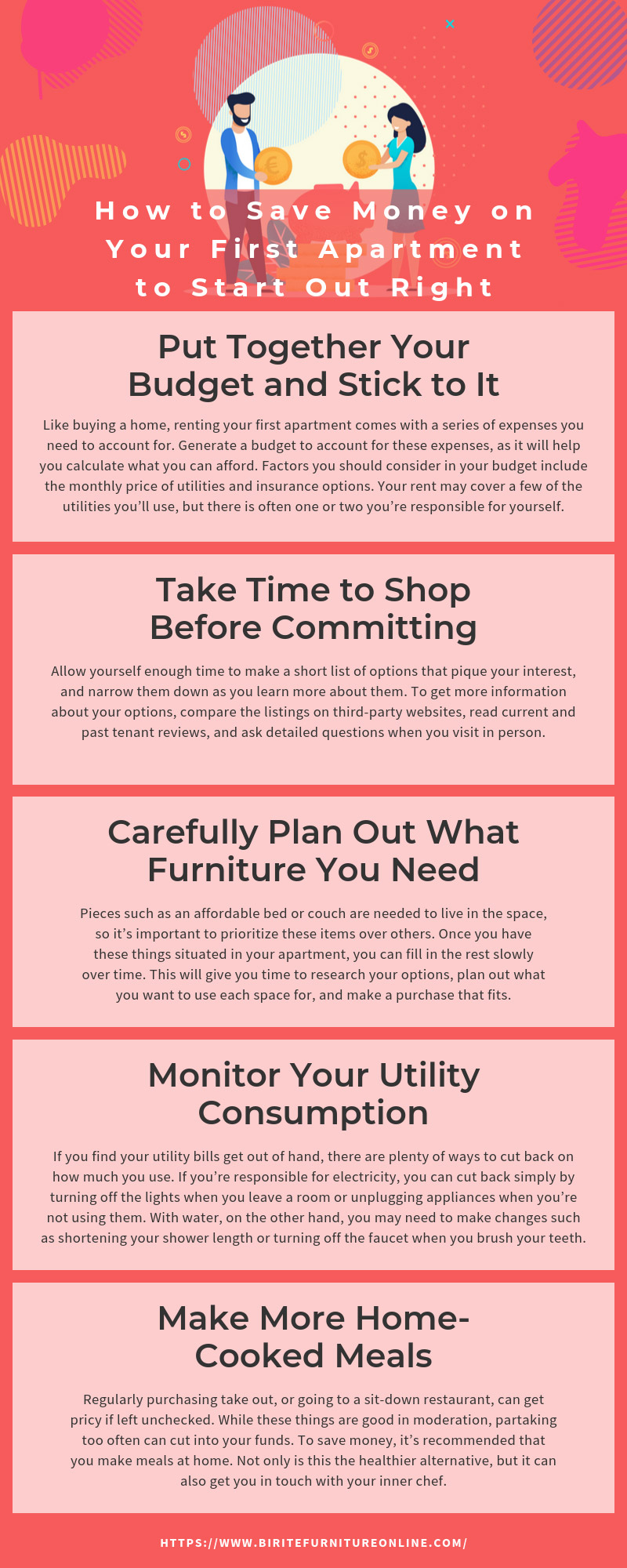 How to Save Money on Your First Apartment to Start Out Right

Put Together Your Budget and Stick to It

Like buying a home, renting your first apartment comes with a series of expenses you need to account for. Generate a budget to account for these expenses, as it will help you calculate what you can afford. Factors you should consider in your budget include the monthly price of utilities and insurance options. Your rent may cover a few of the utilities you'll use, but there is often one or two you're responsible for yourself.

Take Time to Shop Before Committing

Allow yourself enough time to make a short list of options that pique your interest, and narrow them down as you learn more about them. To get more information about your options, compare the listings on third-party websites, read current and past tenant reviews, and ask detailed questions when you visit in person.

Carefully Plan Out What Furniture You Need

Pieces such as an affordable bed or couch are needed to live in the space, so it's important to prioritize these items over others. Once you have these things situated in your apartment, you can fill in the rest slowly over time. This will give you time to research your options, plan out what you want to use each space for, and make a purchase that fits.

Monitor Your Utility Consumption

If you find your utility bills get out of hand, there are plenty of ways to cut back on how much you use. If you're responsible for electricity, you can cut back simply by turning off the lights when you leave a room or unplugging appliances when you're not using them. With water, on the other hand, you may need to make changes such as shortening your shower length or turning off the faucet when you brush your teeth.

Make More Home-Cooked Meals

Regularly purchasing take out, or going to a sit-down restaurant, can get pricy if left unchecked. While these things are good in moderation, partaking too often can cut into your funds. To save money, it's recommended that you make meals at home. Not only is this the healthier alternative, but it can also get you in touch with your inner chef.

HTTPS://WWW.BIRITEFURNITUREONLINE.COM/