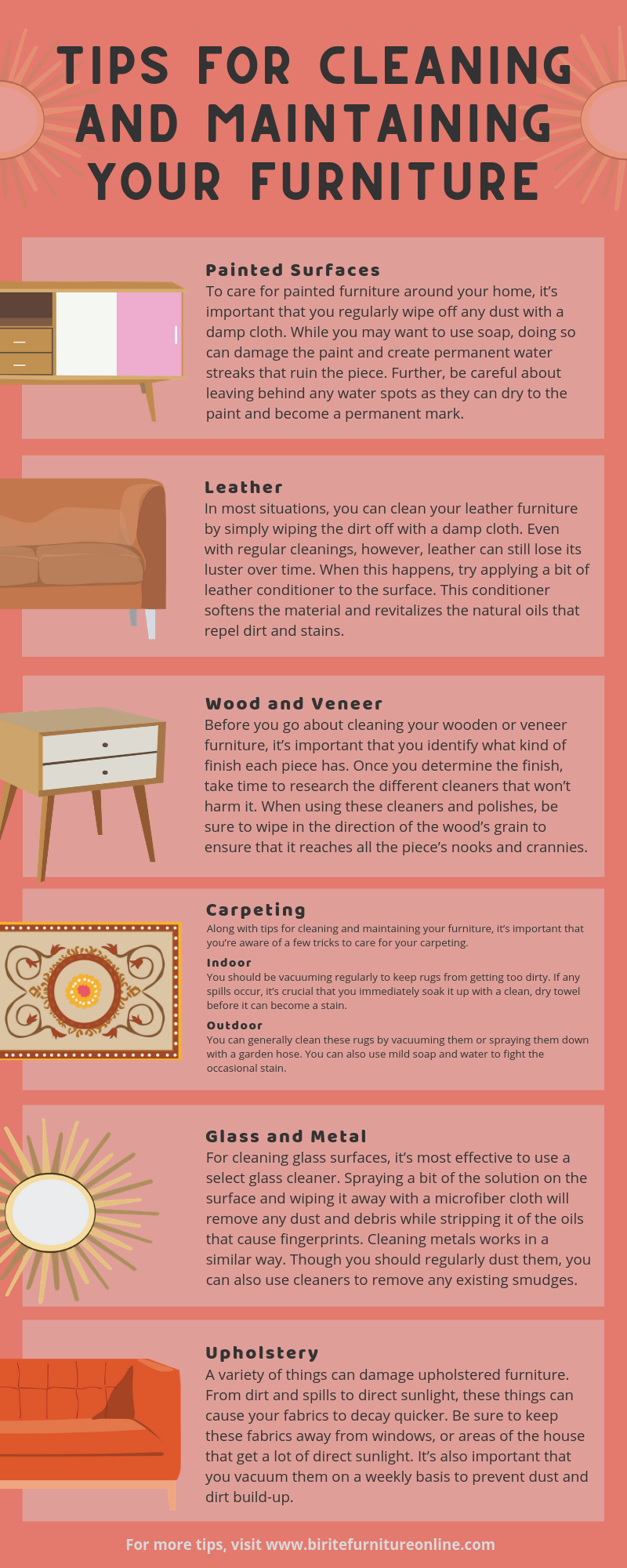 TIPS FOR CLEANING AND MAINTAINING YOUR FURNITURE

Painted Surfaces
To care for painted furniture around your home, it's important that you regularly wipe off any dust with a damp cloth. While you may want to use soap, doing so can damage the paint and create permanent water streaks that ruin the piece. Further, be careful about leaving behind any water spots as they can dry to the paint and become a permanent mark.

Leather
In most situations, you can clean your leather furniture by simply wiping the dirt off with a damp cloth. Even with regular cleanings, however, leather can still lose its luster over time. When this happens, try applying a bit of leather conditioner to the surface. This conditioner softens the material and revitalizes the natural oils that repel dirt and stains.

Wood and Veneer
Before you go about cleaning your wooden or veneer furniture, it's important that you identify what kind of finish each piece has. Once you determine the finish, take time to research the different cleaners that won't harm it. When using these cleaners and polishes, be sure to wipe in the direction of the wood's grain to ensure that it reaches all the piece's nooks and crannies.

Carpeting
Along with tips for cleaning and maintaining your furniture, it's important that you're aware of a few tricks to care for your carpeting.

Indoor
You should be vacuuming regularly to keep rugs from getting too dirty. If any spills occur, it's crucial that you immediately soak it up with a clean, dry towel before it can become a stain.

Outdoor
You can generally clean these rugs by vacuuming them or spraying them down with a garden hose. You can also use mild soap and water to fight the occasional stain.

Glass and Metal
For cleaning glass surfaces, it's most effective to use a select glass cleaner. Spraying a bit of the solution on the surface and wiping it away with a microfiber cloth will remove any dust and debris while stripping it of the oils that cause fingerprints. Cleaning metals works in a similar way. Though you should regularly dust them, you can also use cleaners to remove any existing smudges.

Upholstery
A variety of things can damage upholstered furniture. From dirt and spills to direct sunlight, these things can cause your fabrics to decay quicker. Be sure to keep these fabrics away from windows, or areas of the house that get a lot of direct sunlight. It's also important that you vacuum them on a weekly basis to prevent dust and dirt build-up.

For more tips, visit www.biritefurnitureonline.com