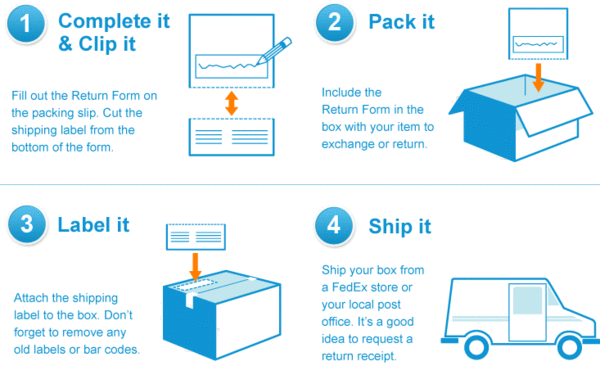 1 Complete it & Clip it

Fill out the Return Form on the packing slip. Cut the shipping label from the bottom of the form.

2 Pack it

Include the Return Form in the box with your item to exchange or return.

3 Label it

Attach the shipping label to the box. Don't forget to remove any old labels or bar codes.

4 Ship it

Ship your box from a FedEx store or your local post office. It's a good idea to request a return receipt.