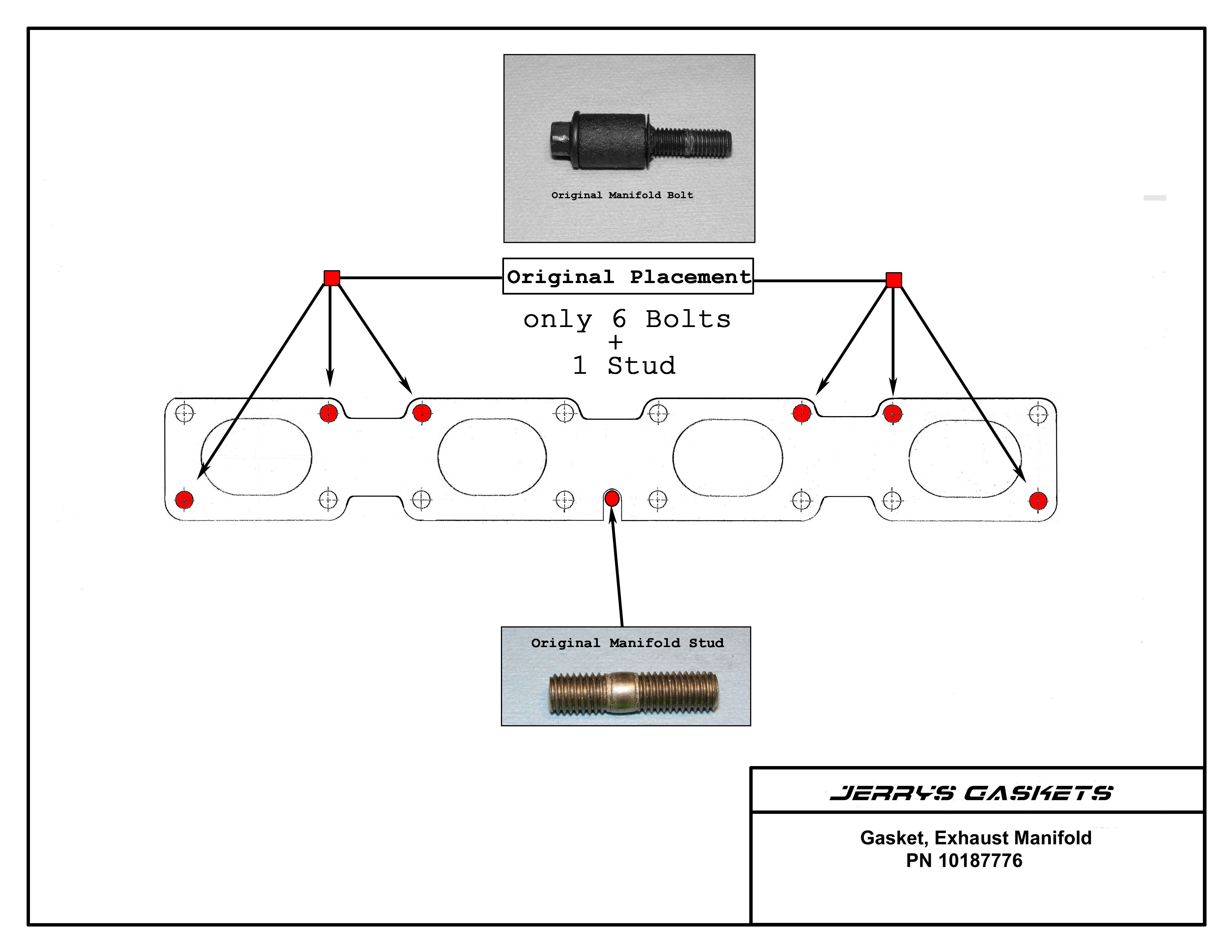 Original Manifold Bolt

Original Placement

only 6 Bolts
+
1 Stud

Original Manifold Stud

JERRYS GASKETS

Gasket, Exhaust Manifold
PN 10187776