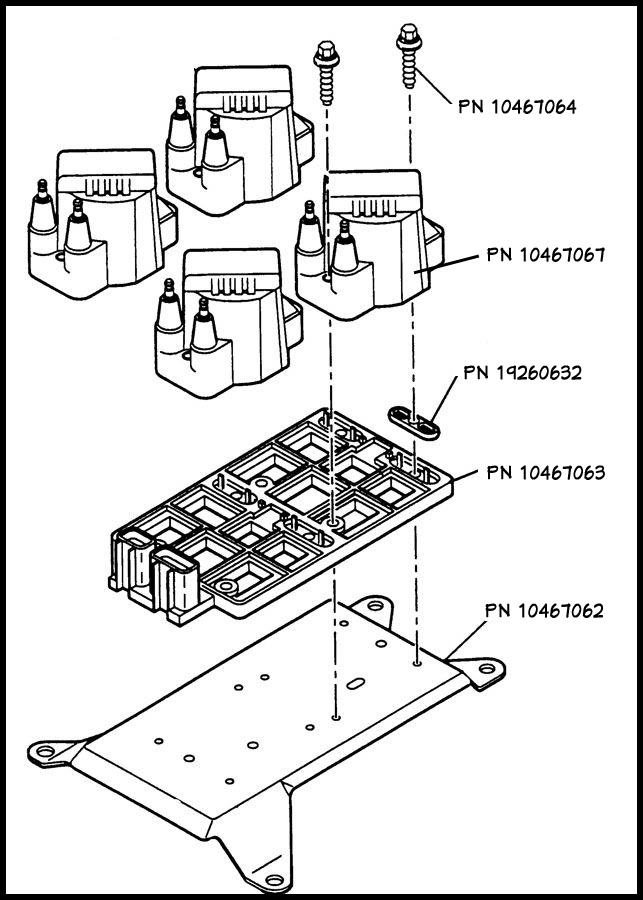 PN 10467064

PN 10467067

PN 19260632

PN 10467063

PN 10467062