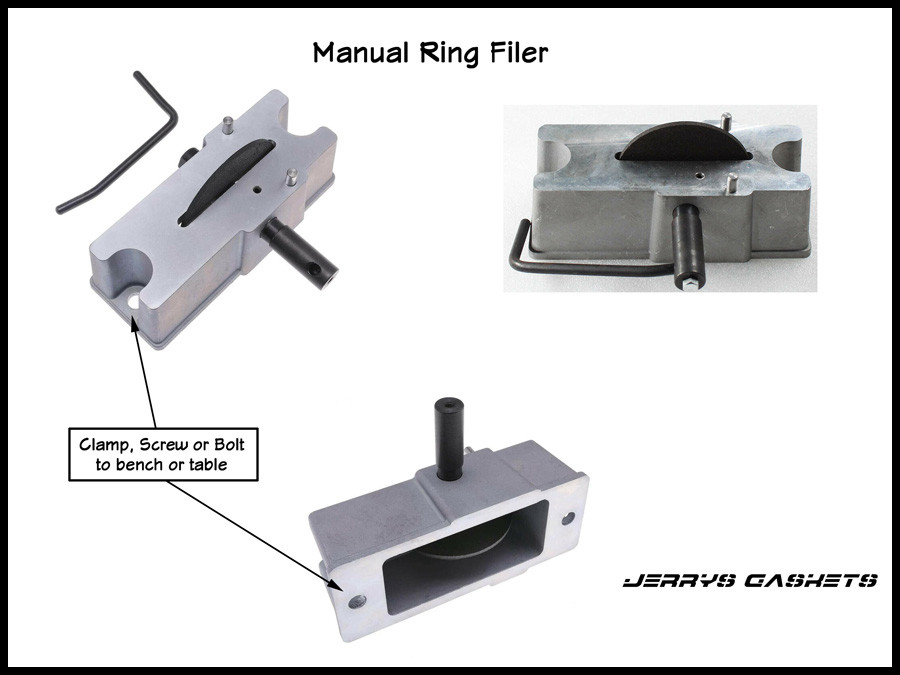 Manual Ring Filer

Clamp, Screw or Bolt to bench or table

JERRYS GASKETS