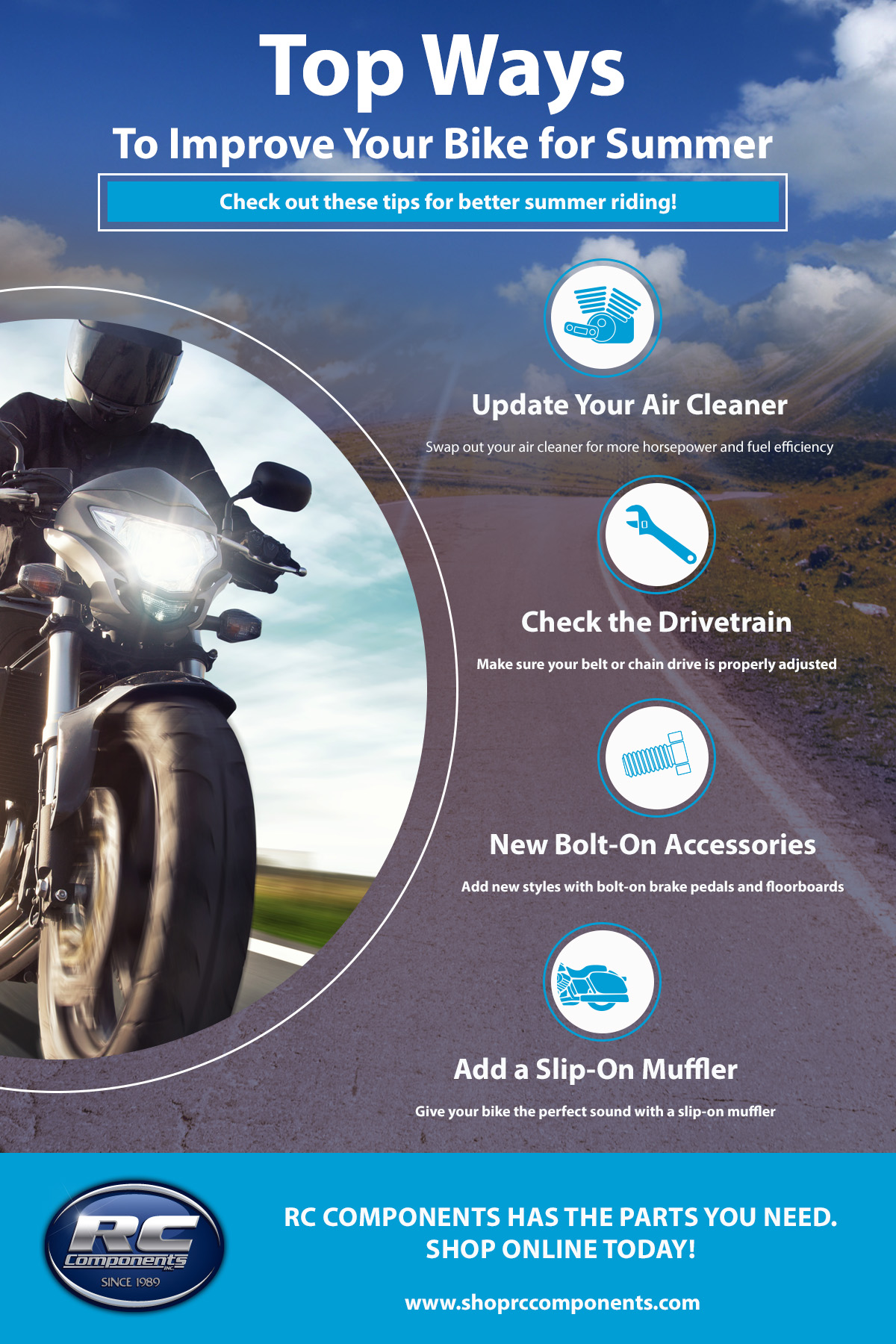 Top Ways

To Improve Your Bike for Summer

Check out these tips for better summer riding!

Update Your Air Cleaner

Swap out your air cleaner for more horsepower and fuel efficiency

Check the Drivetrain

Make sure your belt or chain drive is properly adjusted

New Bolt-On Accessories

Add new styles with bolt-on brake pedals and floorboards

Add a Slip-On Muffler

Give your bike the perfect sound with a slip-on muffler

RC Components INC. SINCE 1989

RC COMPONENTS HAS THE PARTS YOU NEED. SHOP ONLINE TODAY!

www.shoprccomponents.com