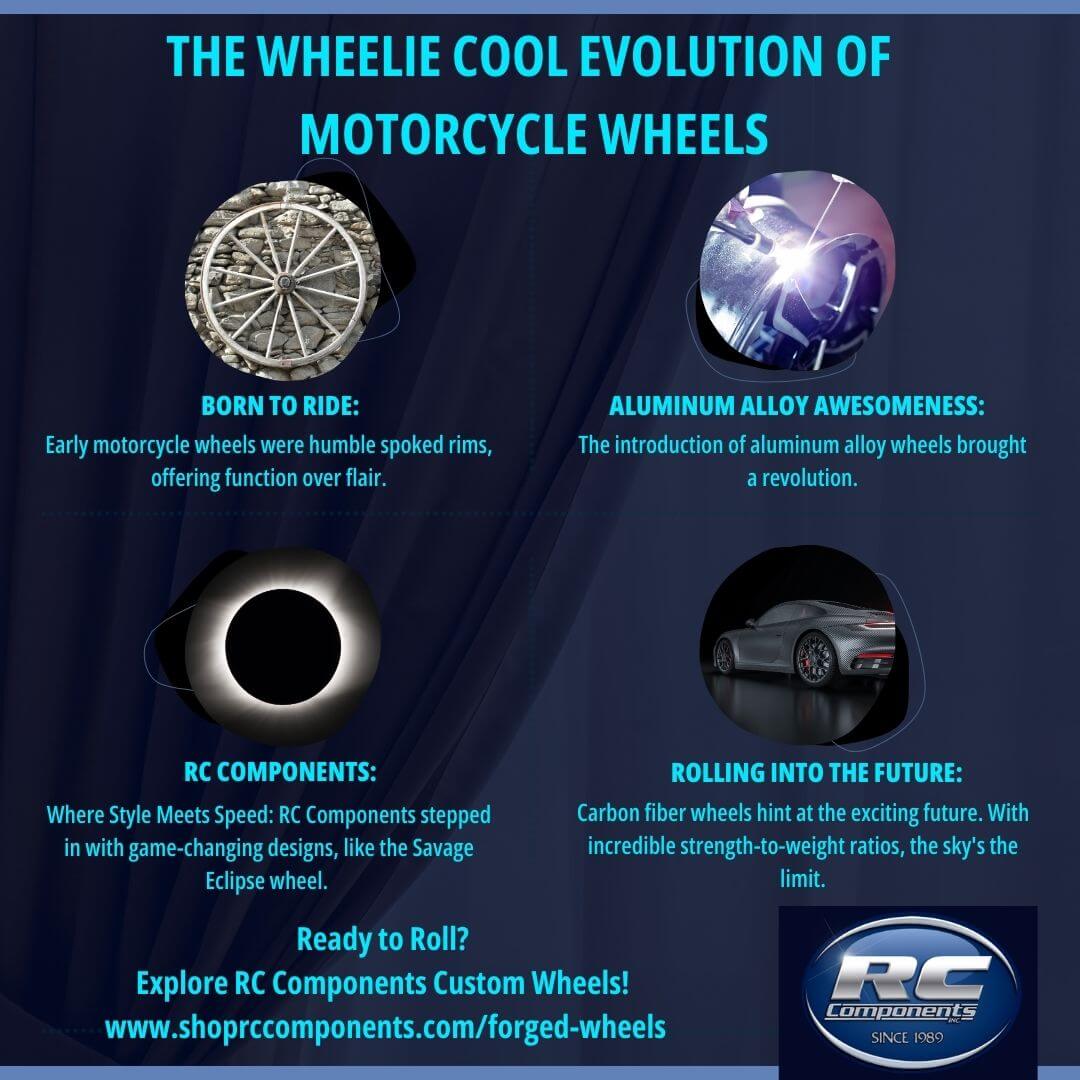 THE WHEELIE COOL EVOLUTION OF MOTORCYCLE WHEELS

BORN TO RIDE:
Early motorcycle wheels were humble spoked rims, offering function over flair.

ALUMINUM ALLOY AWESOMENESS:
The introduction of aluminum alloy wheels brought a revolution.

RC COMPONENTS:
Where Style Meets Speed: RC Components stepped in with game-changing designs, like the Savage Eclipse wheel.

ROLLING INTO THE FUTURE:
Carbon fiber wheels hint at the exciting future. With incredible strength-to-weight ratios, the sky's the limit.

Ready to Roll?
Explore RC Components Custom Wheels!
www.shoprccomponents.com/forged-wheels

RC Components INC
SINCE 1989