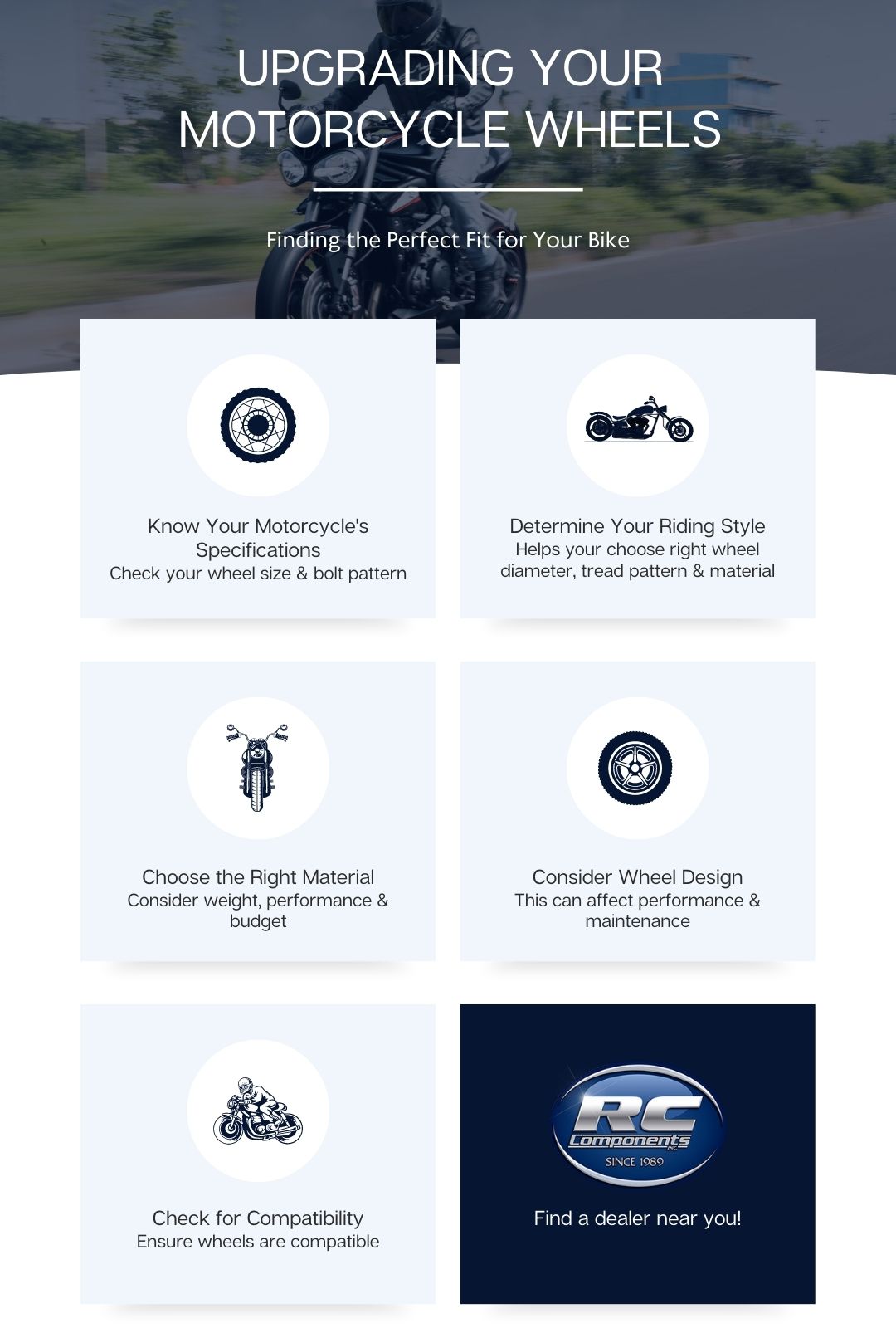 UPGRADING YOUR MOTORCYCLE WHEELS

Finding the Perfect Fit for Your Bike

Know Your Motorcycle's Specifications
Check your wheel size & bolt pattern

Determine Your Riding Style
Helps your choose right wheel diameter, tread pattern & material

Choose the Right Material
Consider weight, performance & budget

Consider Wheel Design
This can affect performance & maintenance

Check for Compatibility
Ensure wheels are compatible

RC Components INC
SINCE 1989

Find a dealer near you!