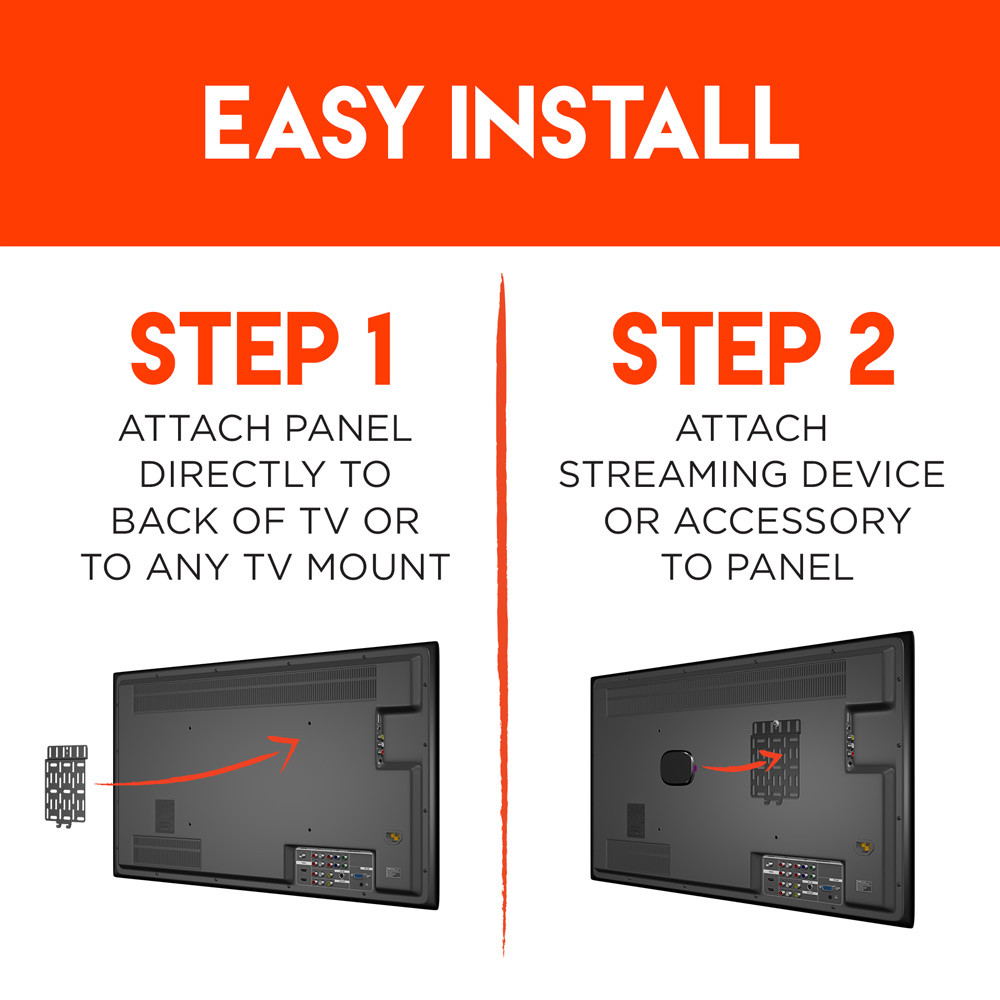 EASY INSTALL

STEP 1

ATTACH PANEL DIRECTLY TO BACK OF TV OR TO ANY TV MOUNT

STEP 2

ATTACH STREAMING DEVICE OR ACCESSORY TO PANEL