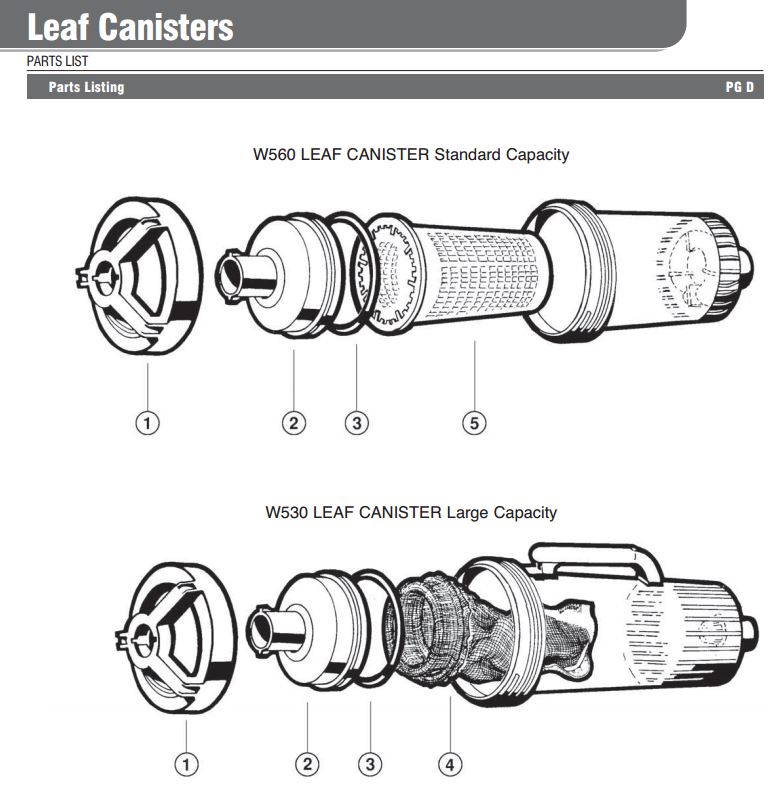 Leaf Canisters
PARTS LIST
Parts Listing PG D

W560 LEAF CANISTER Standard Capacity

1 2 3 5

W530 LEAF CANISTER Large Capacity

1 2 3 4