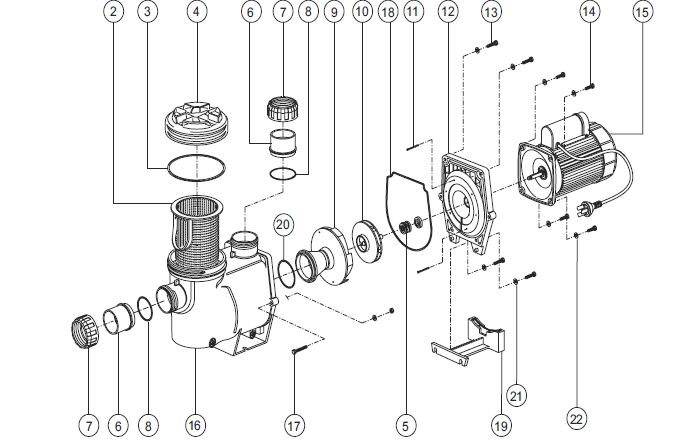 2 3 4 6 7 8 9 10 18 11 12 13 14 15

20

7 6 8 16 17 5 19 21 22